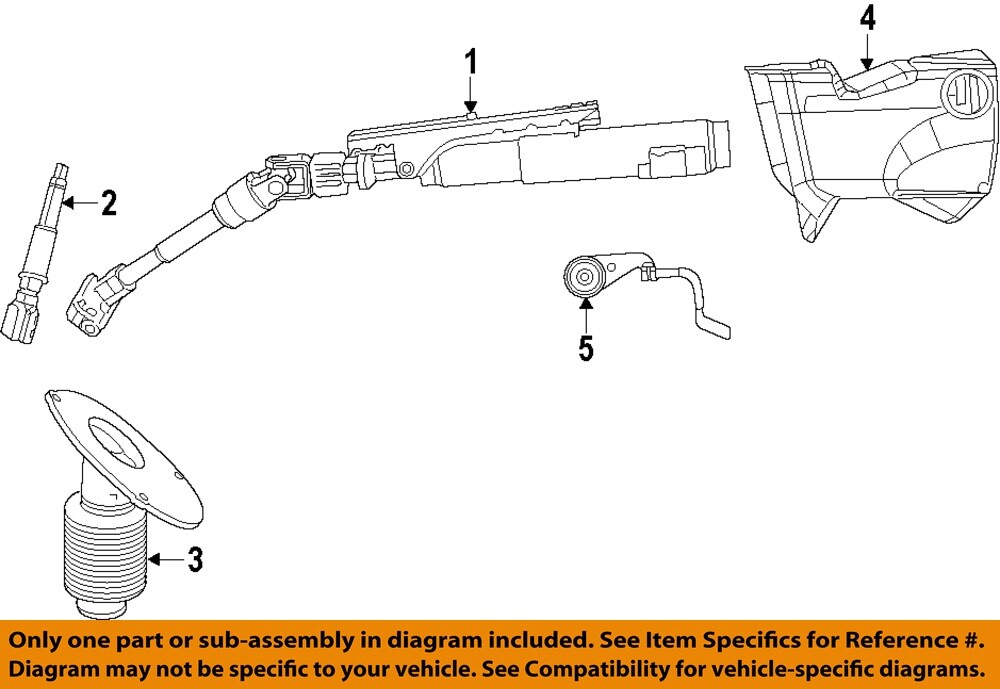 1
4
2
5
3

Only one part or sub-assembly in diagram included. See Item Specifics for Reference #. Diagram may not be specific to your vehicle. See Compatibility for vehicle-specific diagrams.