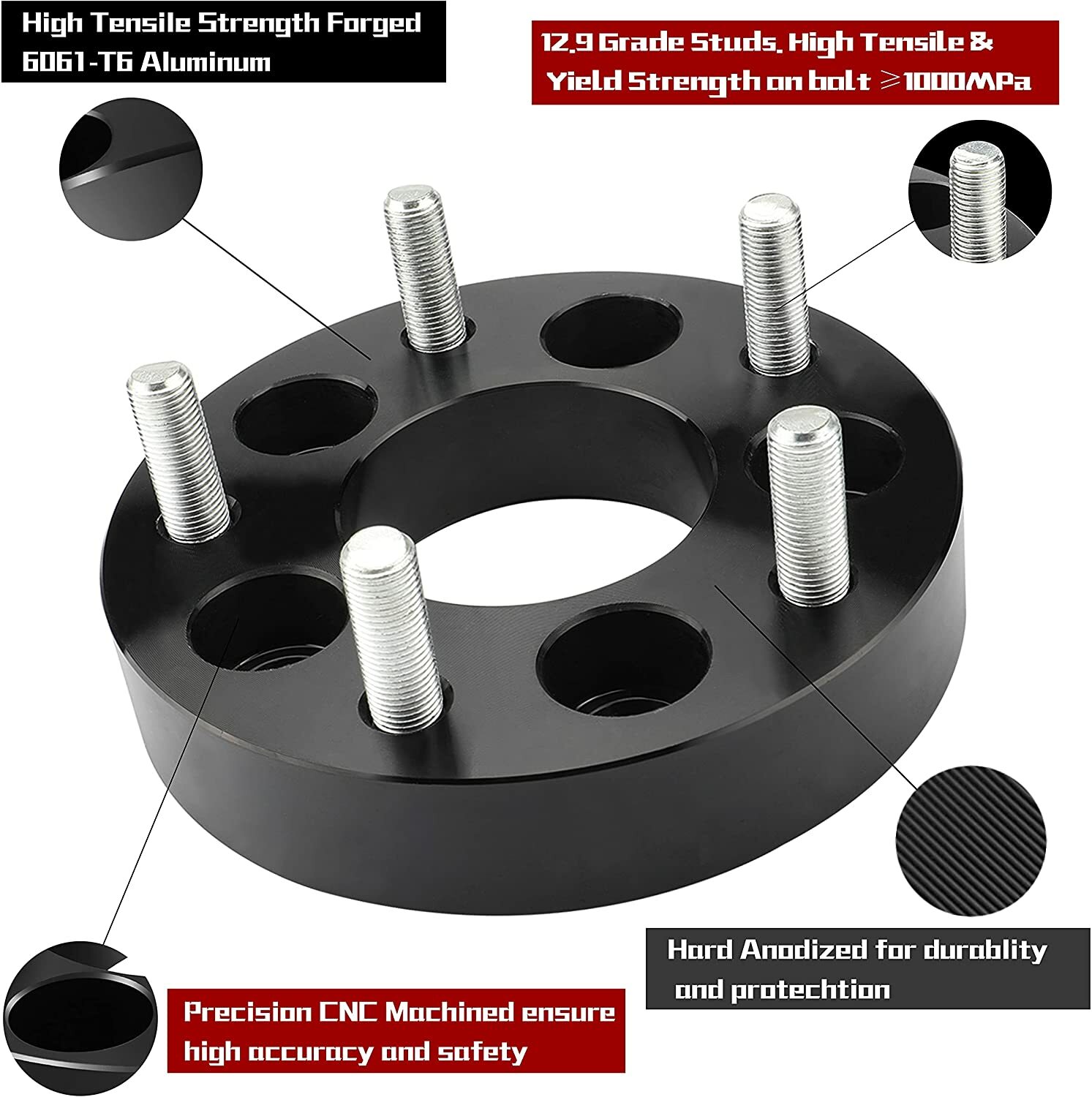 High Tensile Strength Forged 6061-T6 Aluminum

12.9 Grade Studs. High Tensile & Yield Strength on bolt ≥1000MPa

Hard Anodized for durablity and protechtion

Precision CNC Machined ensure high accuracy and safety