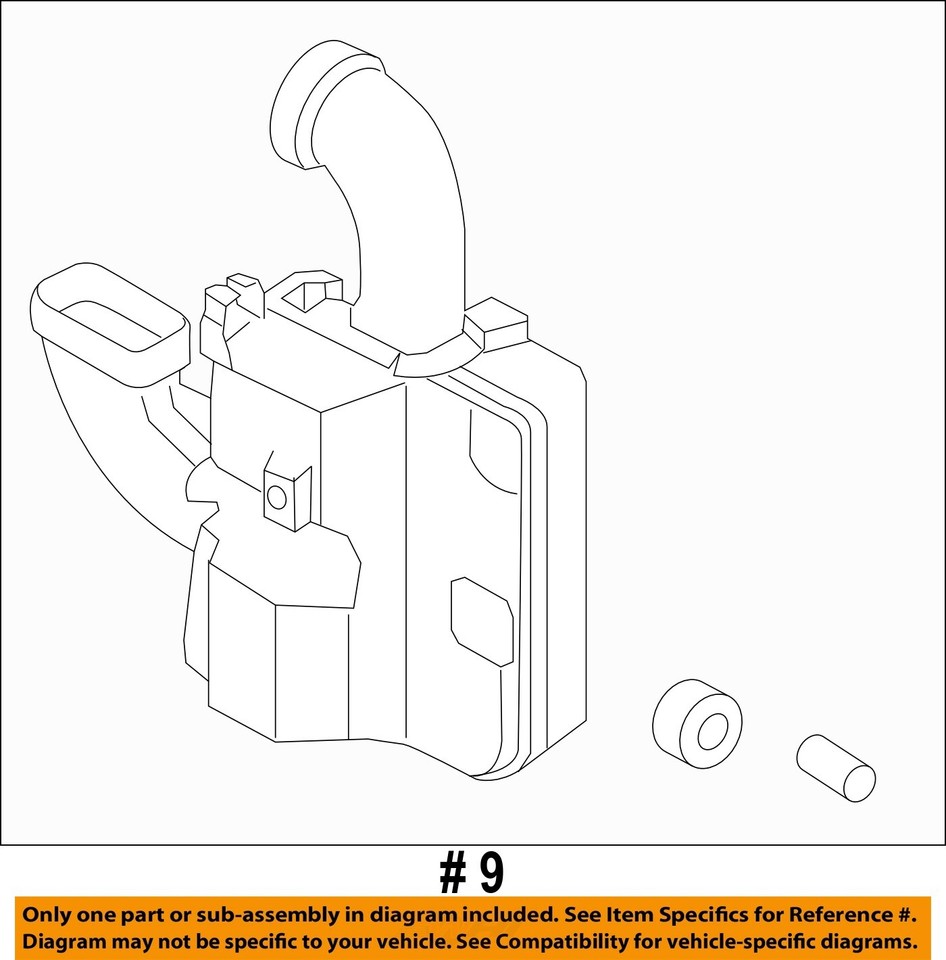 # 9

Only one part or sub-assembly in diagram included. See Item Specifics for Reference #.
Diagram may not be specific to your vehicle. See Compatibility for vehicle-specific diagrams.