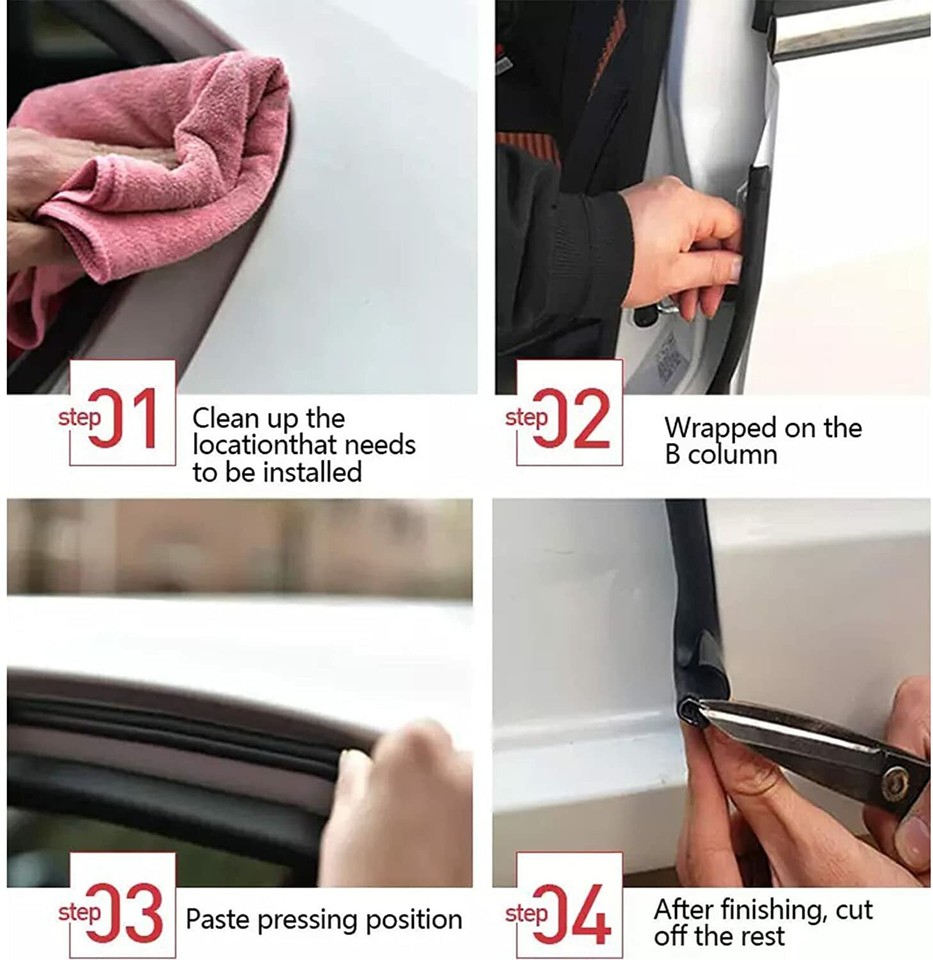 step 01 Clean up the locationthat needs to be installed

step 02 Wrapped on the B column

step 03 Paste pressing position

step 04 After finishing, cut off the rest