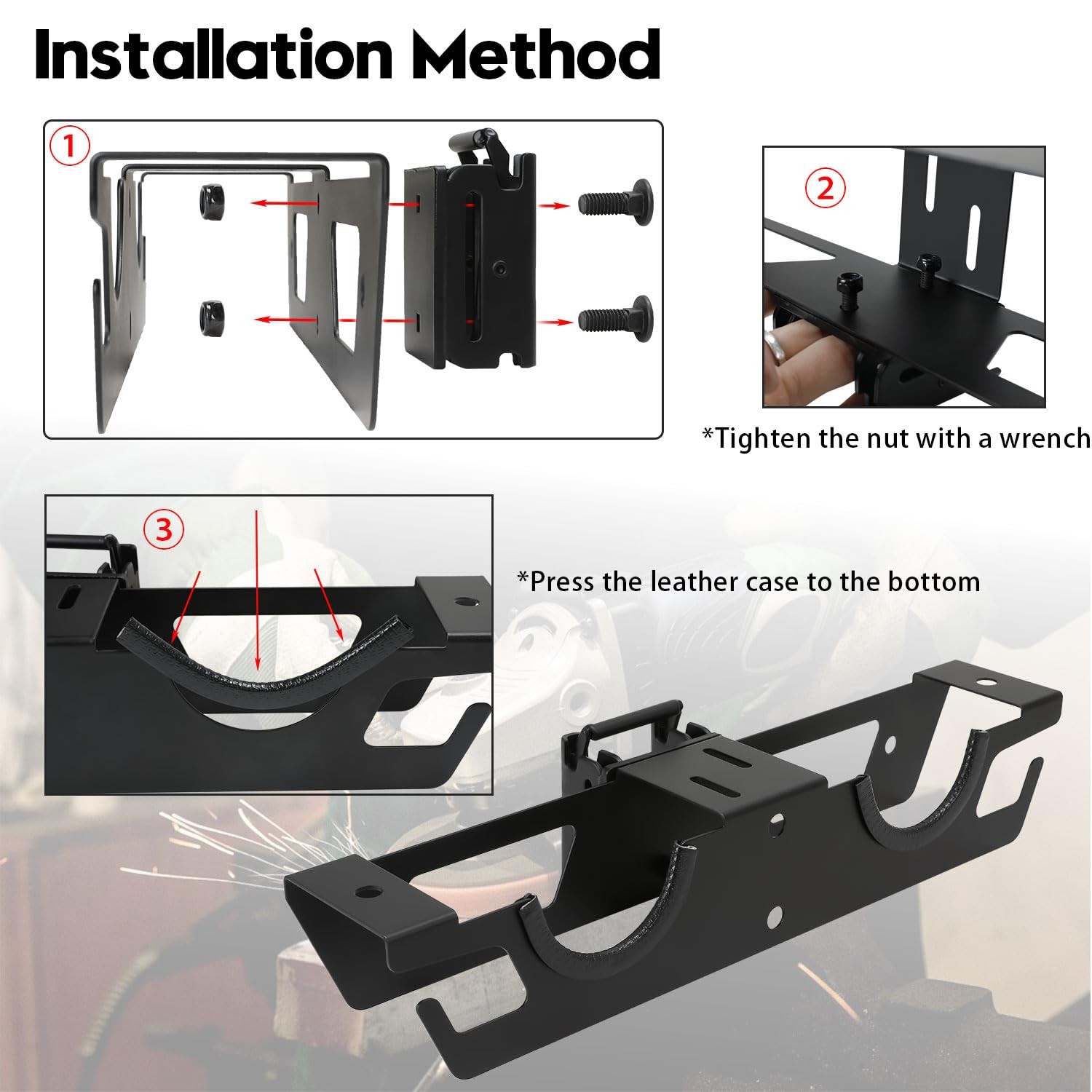 Installation Method

①

②

*Tighten the nut with a wrench

③

*Press the leather case to the bottom