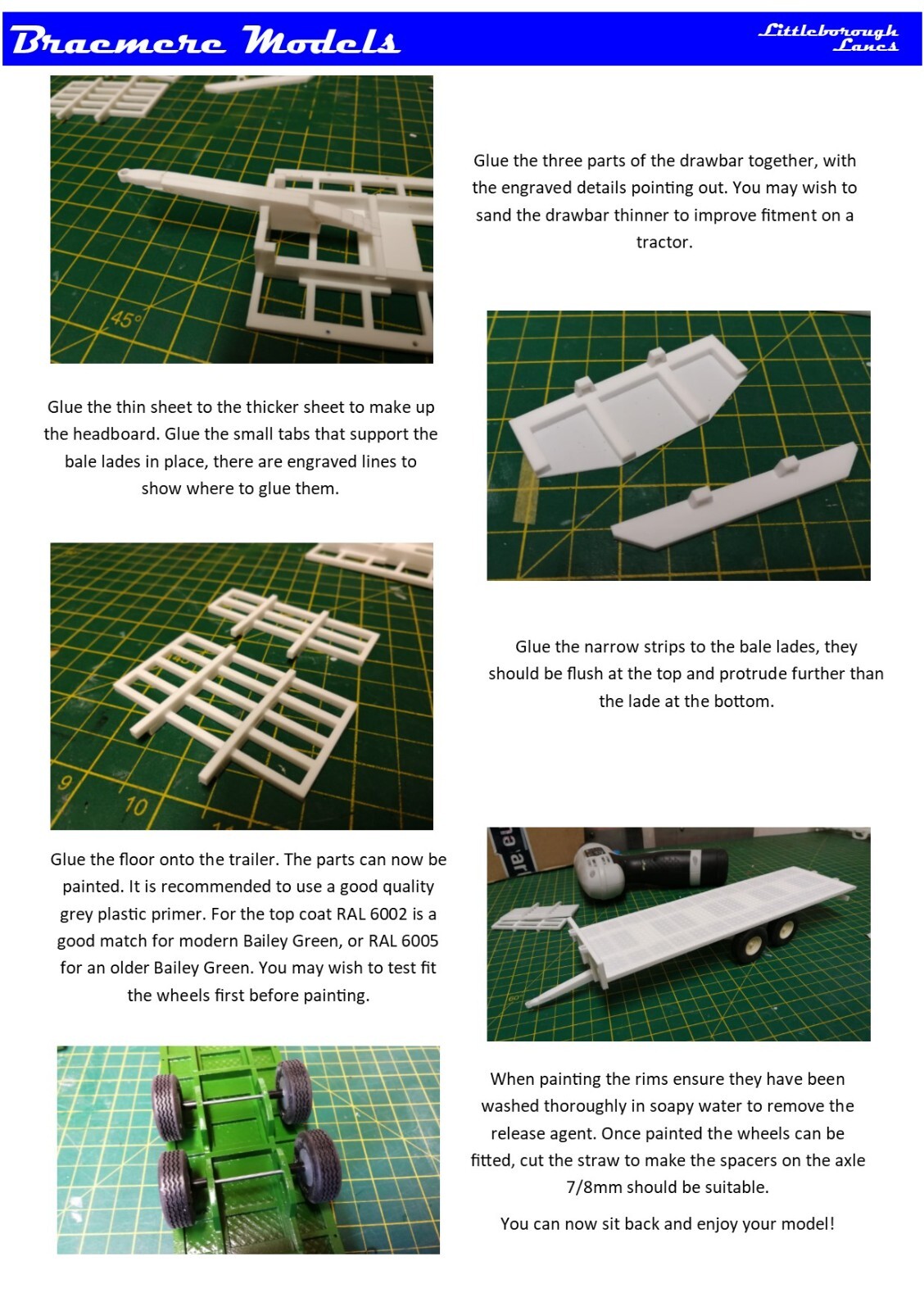 Braemere Models

Littleborough Lancs

45°

Glue the three parts of the drawbar together, with the engraved details pointing out. You may wish to sand the drawbar thinner to improve fitment on a tractor.

Glue the thin sheet to the thicker sheet to make up the headboard. Glue the small tabs that support the bale lades in place, there are engraved lines to show where to glue them.

9

10

Glue the narrow strips to the bale lades, they should be flush at the top and protrude further than the lade at the bottom.

Glue the floor onto the trailer. The parts can now be painted. It is recommended to use a good quality grey plastic primer. For the top coat RAL 6002 is a good match for modern Bailey Green, or RAL 6005 for an older Bailey Green. You may wish to test fit the wheels first before painting.

When painting the rims ensure they have been washed thoroughly in soapy water to remove the release agent. Once painted the wheels can be fitted, cut the straw to make the spacers on the axle 7/8mm should be suitable.

You can now sit back and enjoy your model!