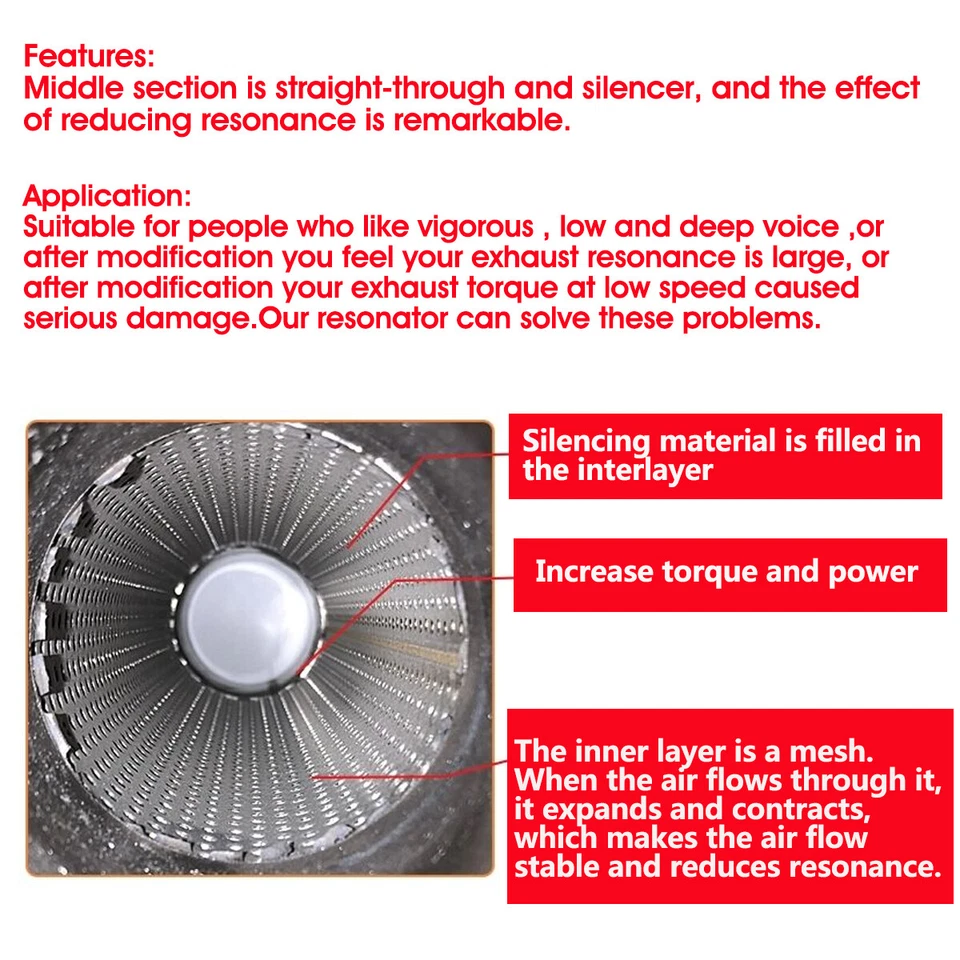 Features:
Middle section is straight-through and silencer, and the effect of reducing resonance is remarkable.

Application:
Suitable for people who like vigorous , low and deep voice ,or after modification you feel your exhaust resonance is large, or after modification your exhaust torque at low speed caused serious damage.Our resonator can solve these problems.

Silencing material is filled in the interlayer

Increase torque and power

The inner layer is a mesh. When the air flows through it, it expands and contracts, which makes the air flow stable and reduces resonance.