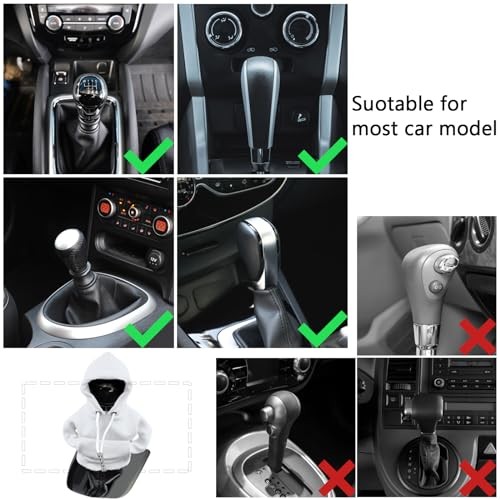 Suotable for most car model