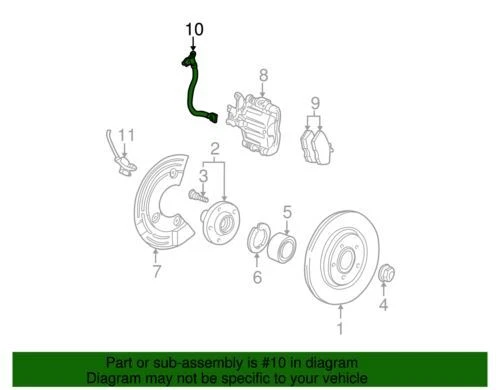 10
8
9
11
2
3
5
7
6
4
1

Part or sub-assembly is #10 in diagram
Diagram may not be specific to your vehicle