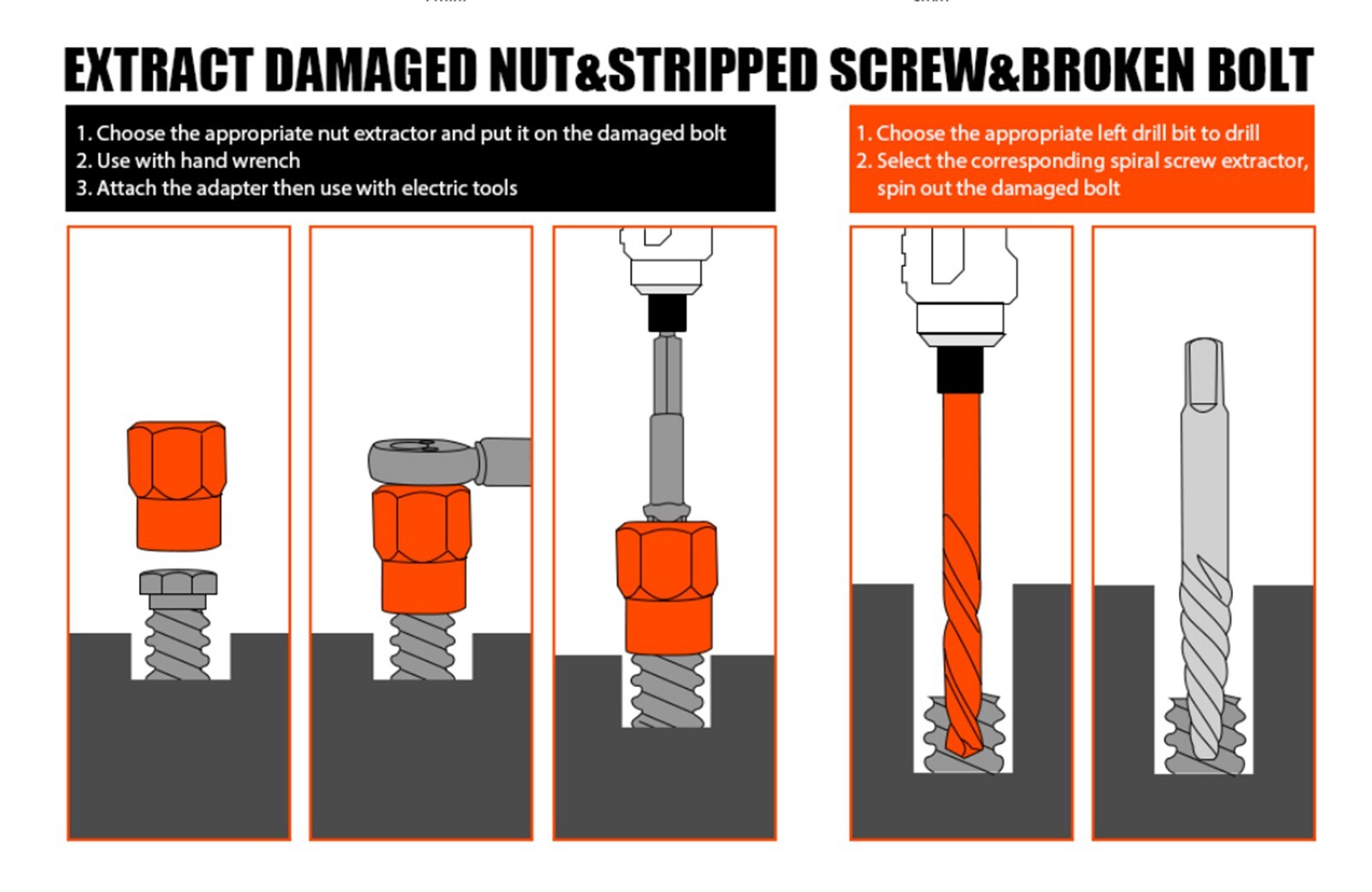 EXTRACT DAMAGED NUT&STRIPPED SCREW&BROKEN BOLT

1. Choose the appropriate nut extractor and put it on the damaged bolt
2. Use with hand wrench
3. Attach the adapter then use with electric tools

1. Choose the appropriate left drill bit to drill
2. Select the corresponding spiral screw extractor, spin out the damaged bolt