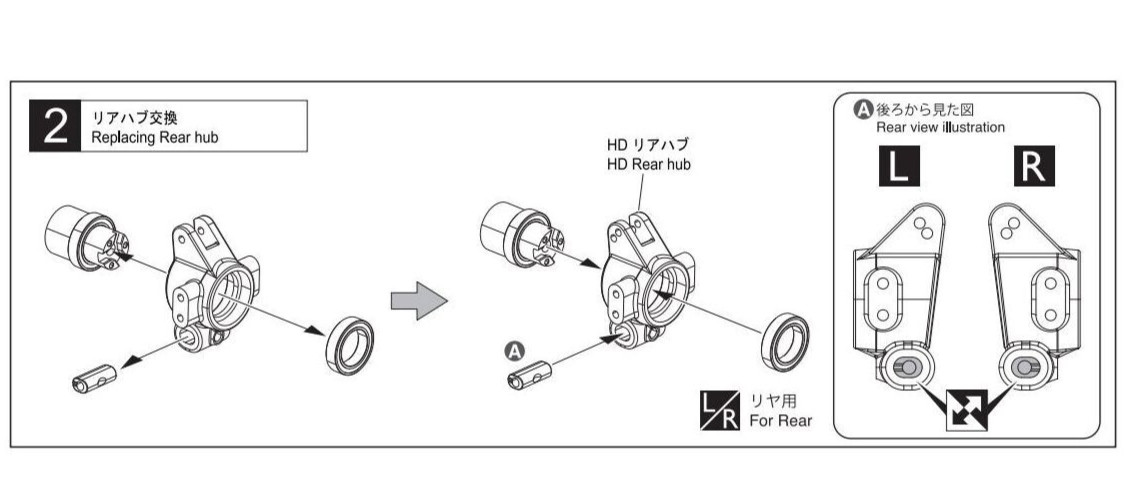 2 リアハブ交換
Replacing Rear hub

HD リアハブ
HD Rear hub

A

L/R リヤ用
For Rear

A 後ろから見た図
Rear view illustration

L

R