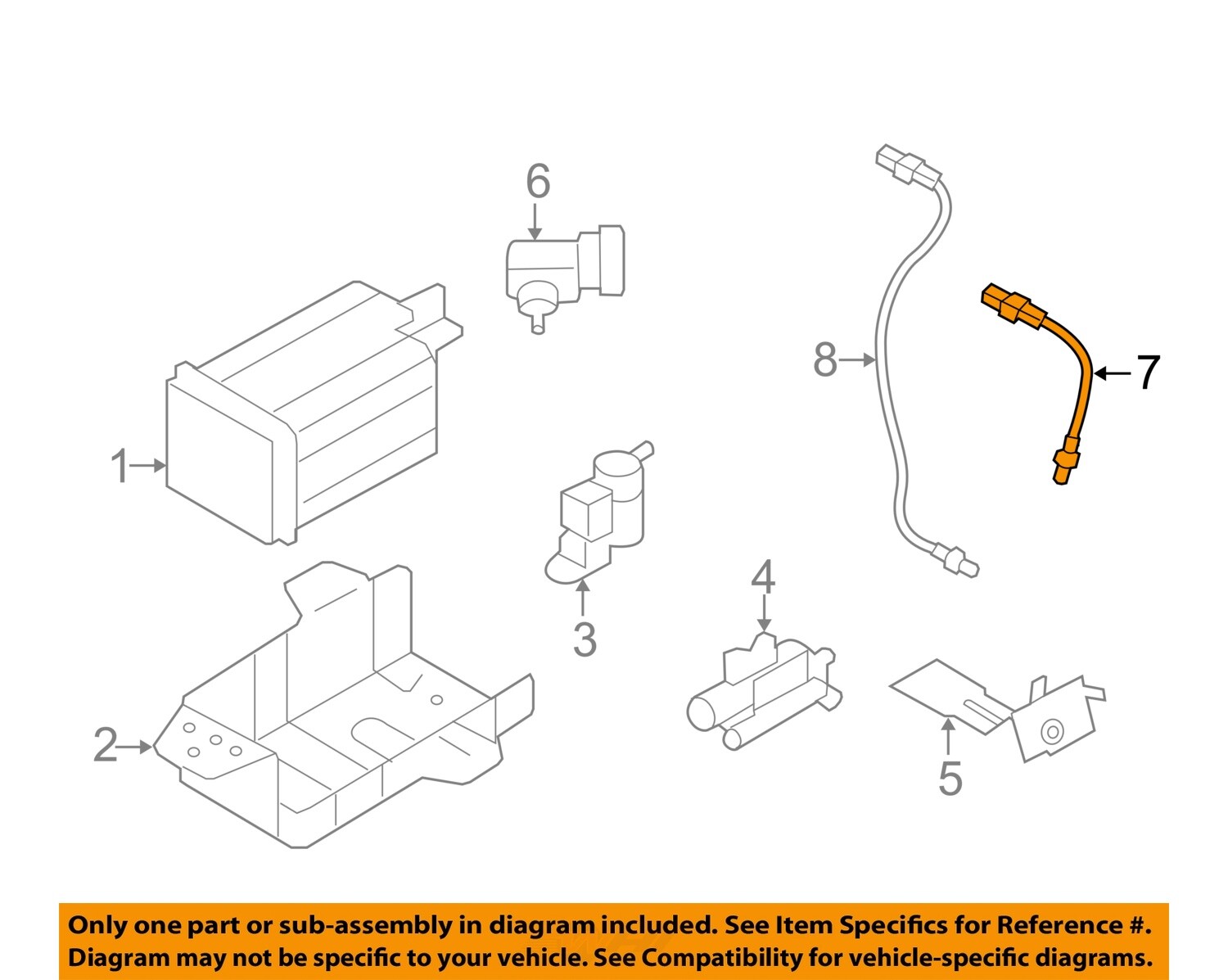 6
8
7
1
3
4
2
5

Only one part or sub-assembly in diagram included. See Item Specifics for Reference #.
Diagram may not be specific to your vehicle. See Compatibility for vehicle-specific diagrams.