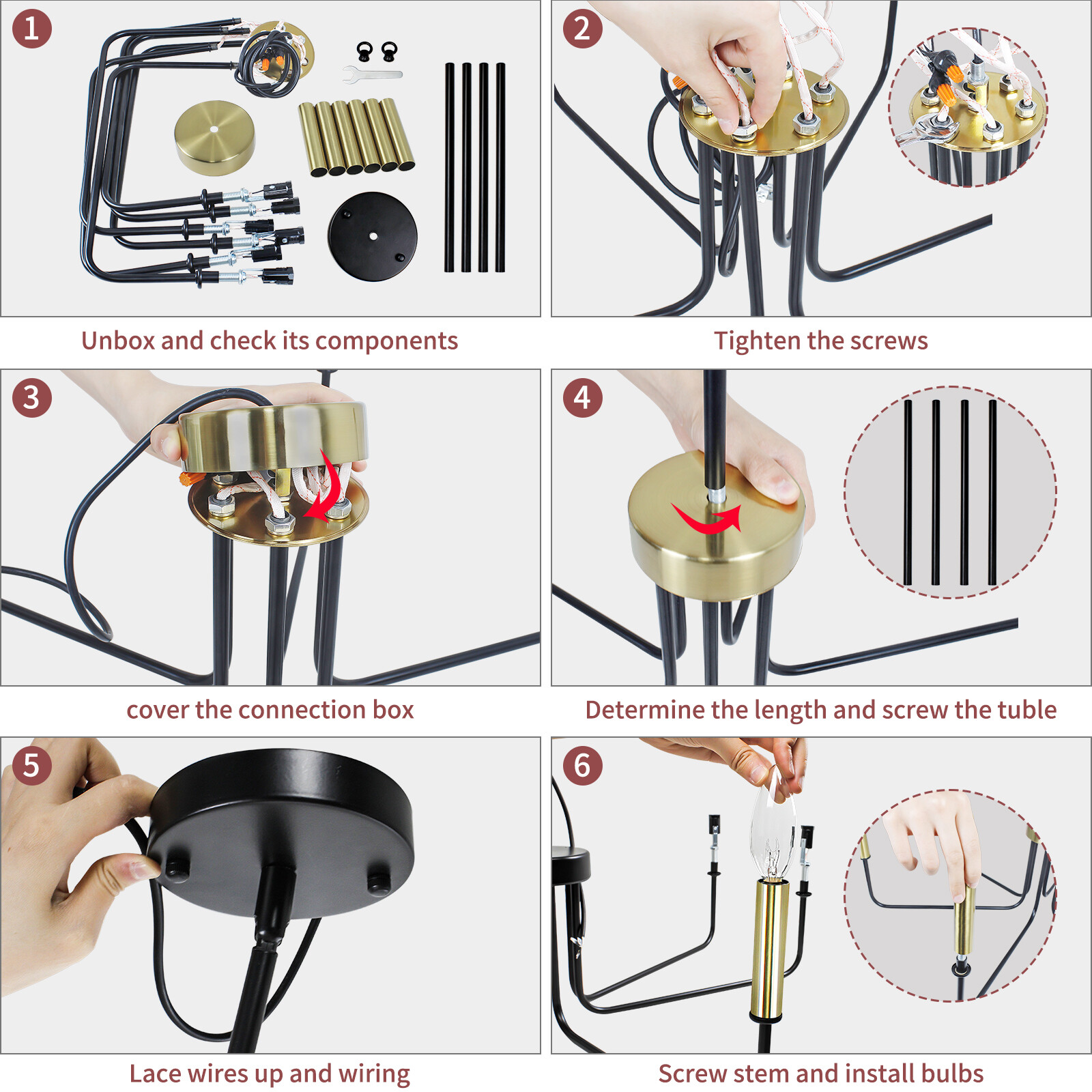 1
Unbox and check its components

2
Tighten the screws

3
cover the connection box

4
Determine the length and screw the tuble

5
Lace wires up and wiring

6
Screw stem and install bulbs