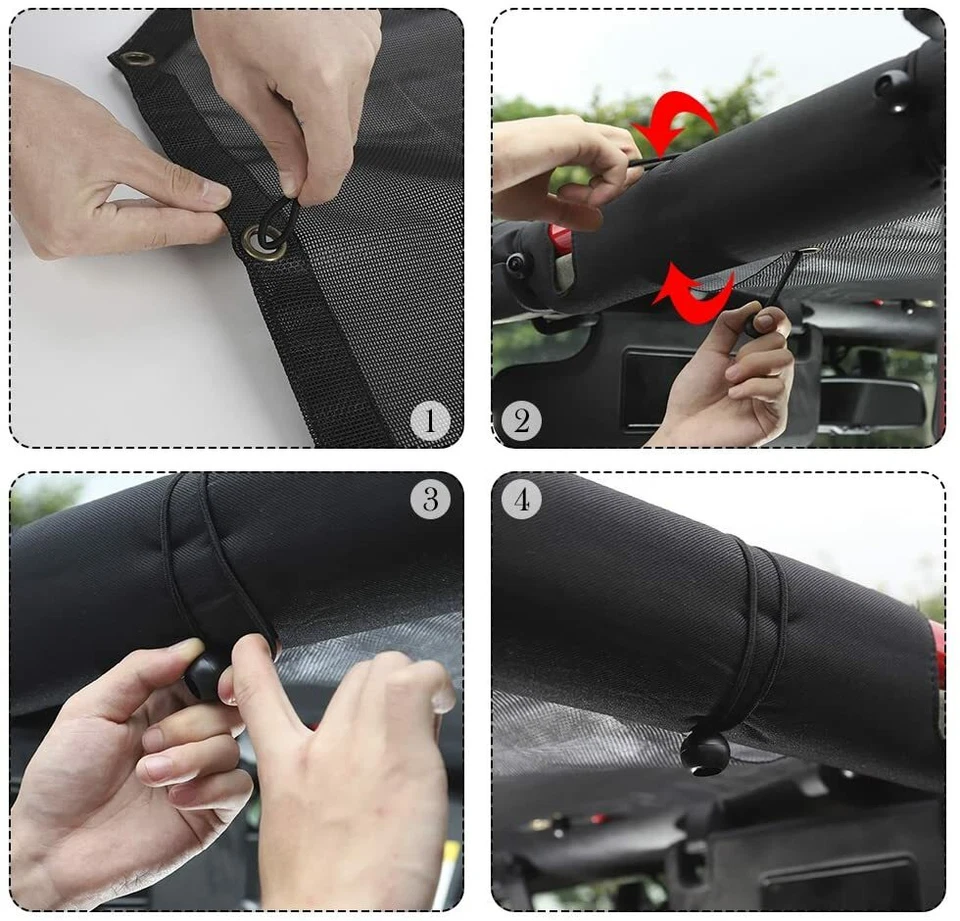 1

2

3

4