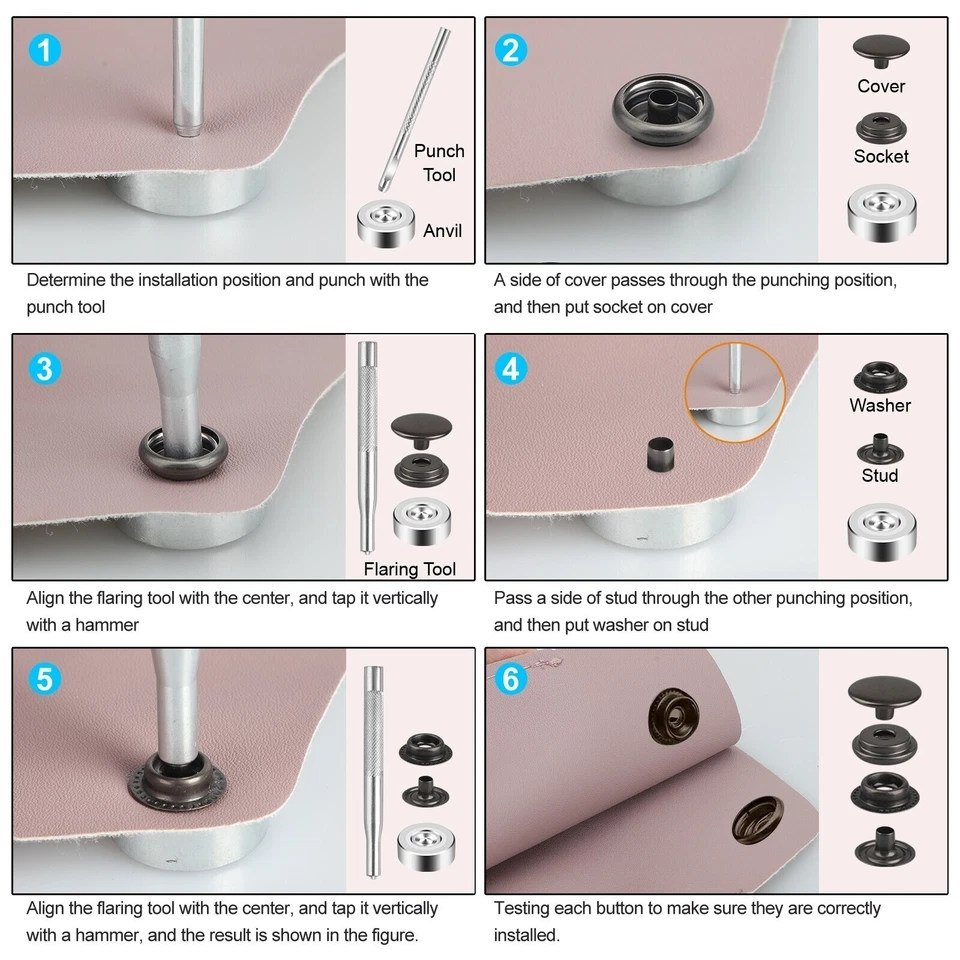 1

Punch Tool

Anvil

Determine the installation position and punch with the punch tool

2

Cover

Socket

A side of cover passes through the punching position, and then put socket on cover

3

Flaring Tool

Align the flaring tool with the center, and tap it vertically with a hammer

4

Washer

Stud

Pass a side of stud through the other punching position, and then put washer on stud

5

Align the flaring tool with the center, and tap it vertically with a hammer, and the result is shown in the figure.

6

Testing each button to make sure they are correctly installed.