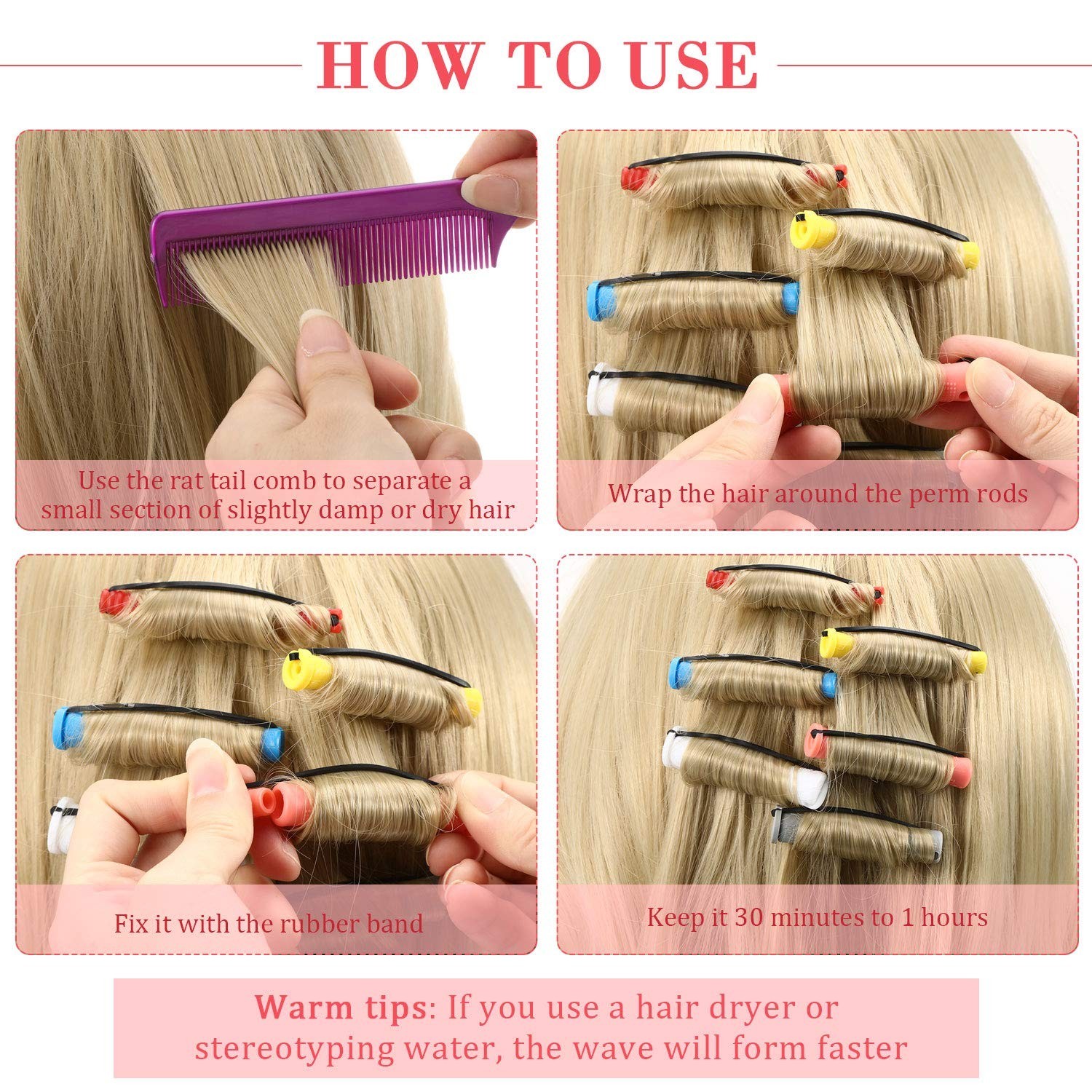 HOW TO USE

Use the rat tail comb to separate a small section of slightly damp or dry hair

Wrap the hair around the perm rods

Fix it with the rubber band

Keep it 30 minutes to 1 hours

Warm tips: If you use a hair dryer or stereotyping water, the wave will form faster