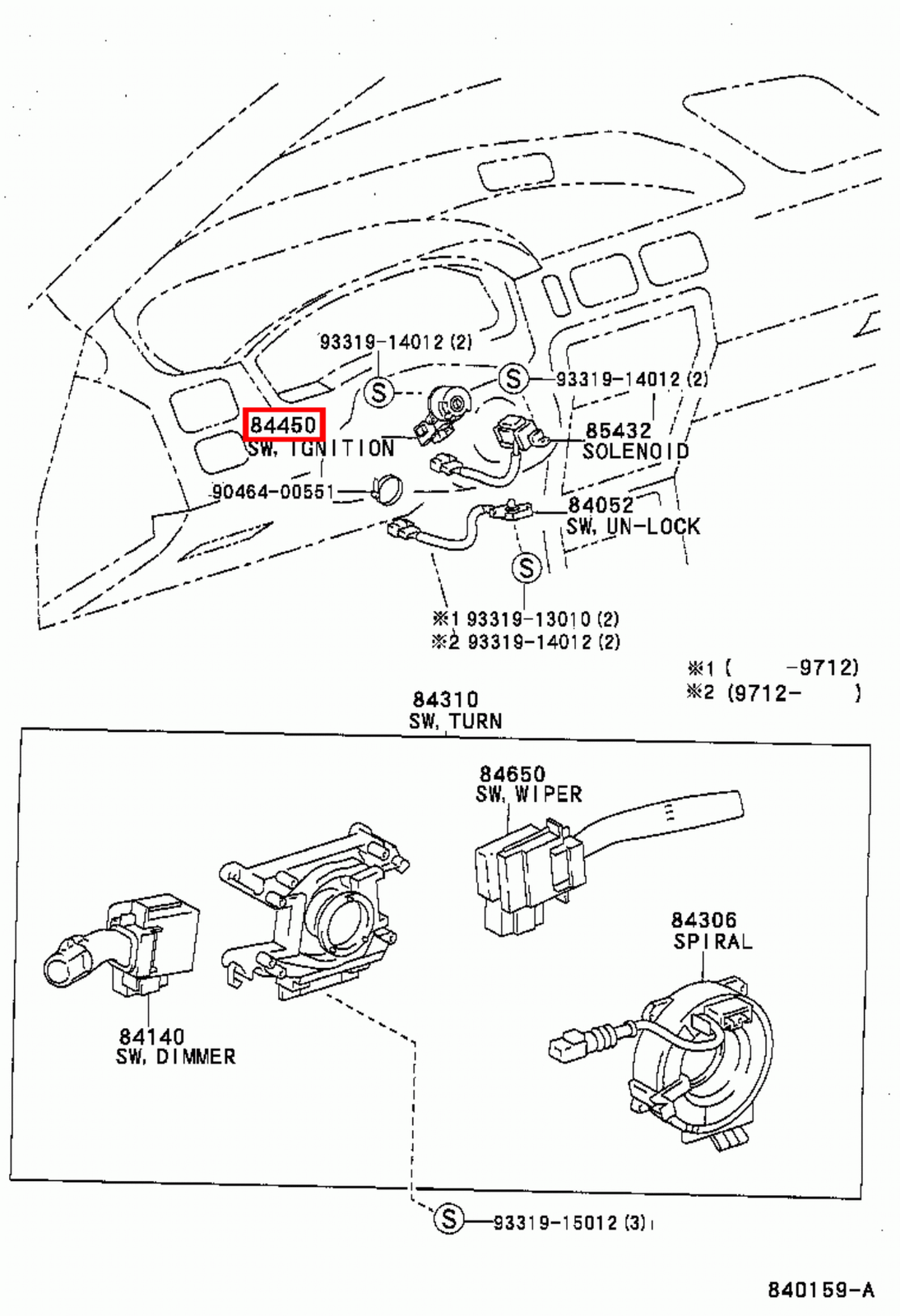 93319-14012 (2)

S

S

93319-14012 (2)

84450
SW, IGNITION

85432
SOLENOID

90464-00551

84052
SW, UN-LOCK

S

※1 93319-13010 (2)
※2 93319-14012 (2)

※1 (　　-9712)
※2 (9712-　　)

84310
SW, TURN

84650
SW, WIPER

84306
SPIRAL

84140
SW, DIMMER

S 93319-15012 (3)

840159-A