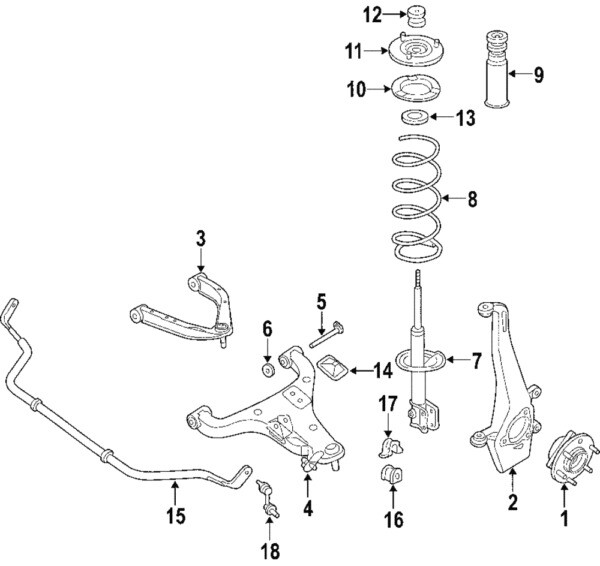 12
11
9
10
13
8
3
5
6
14
7
17
15
4
16
2
1
18