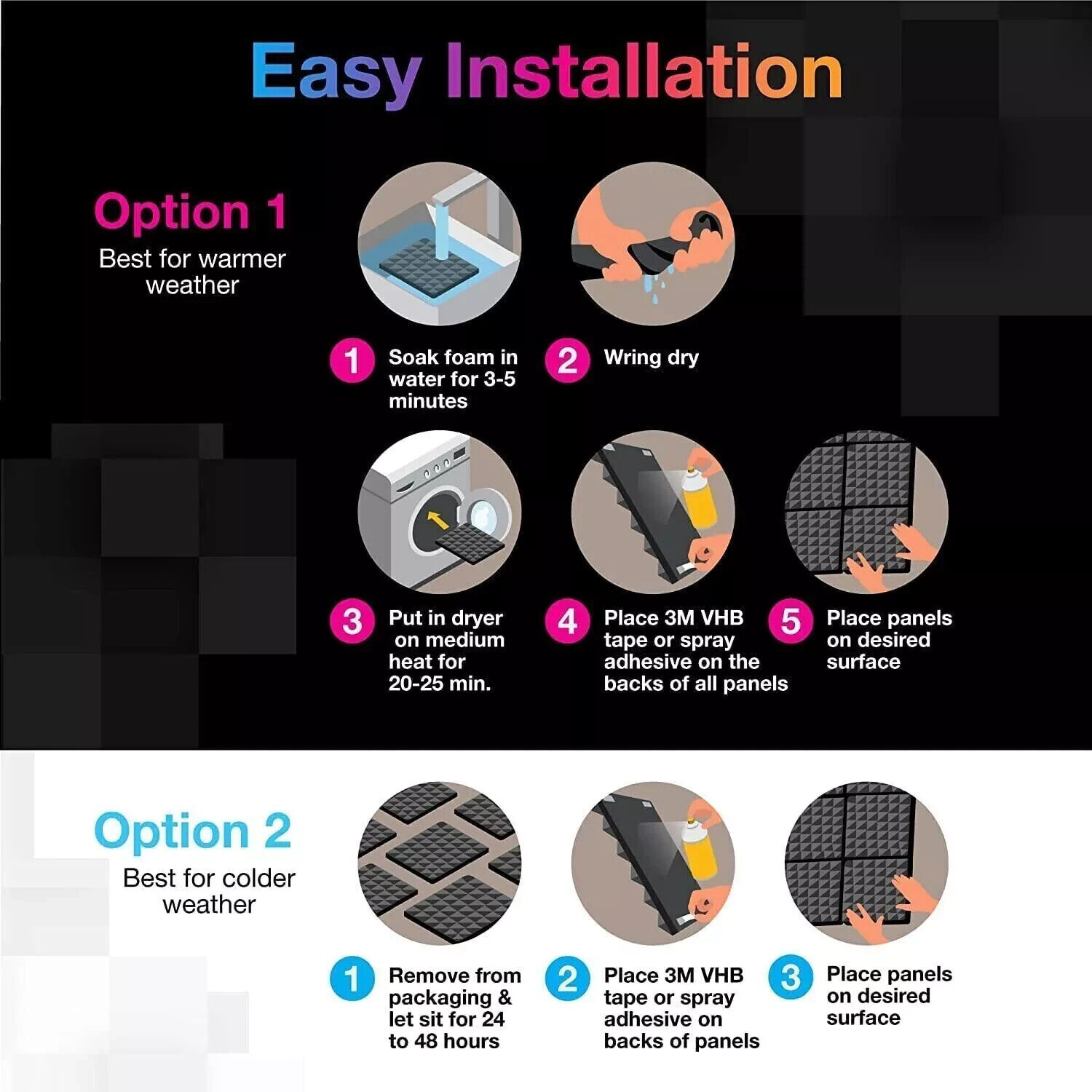 Easy Installation

Option 1
Best for warmer weather

1 Soak foam in water for 3-5 minutes

2 Wring dry

3 Put in dryer on medium heat for 20-25 min.

4 Place 3M VHB tape or spray adhesive on the backs of all panels

5 Place panels on desired surface

Option 2
Best for colder weather

1 Remove from packaging & let sit for 24 to 48 hours

2 Place 3M VHB tape or spray adhesive on backs of panels

3 Place panels on desired surface