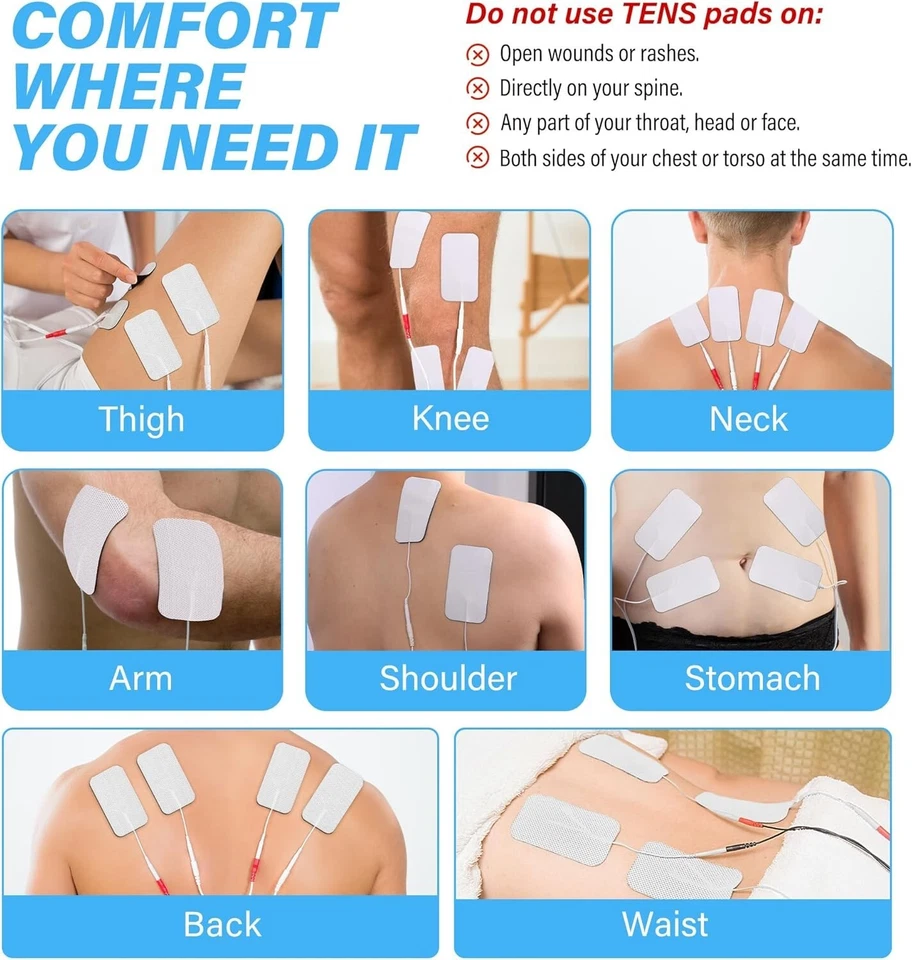 COMFORT WHERE YOU NEED IT

Do not use TENS pads on:

Open wounds or rashes.

Directly on your spine.

Any part of your throat, head or face.

Both sides of your chest or torso at the same time.

Thigh

Knee

Neck

Arm

Shoulder

Stomach

Back

Waist