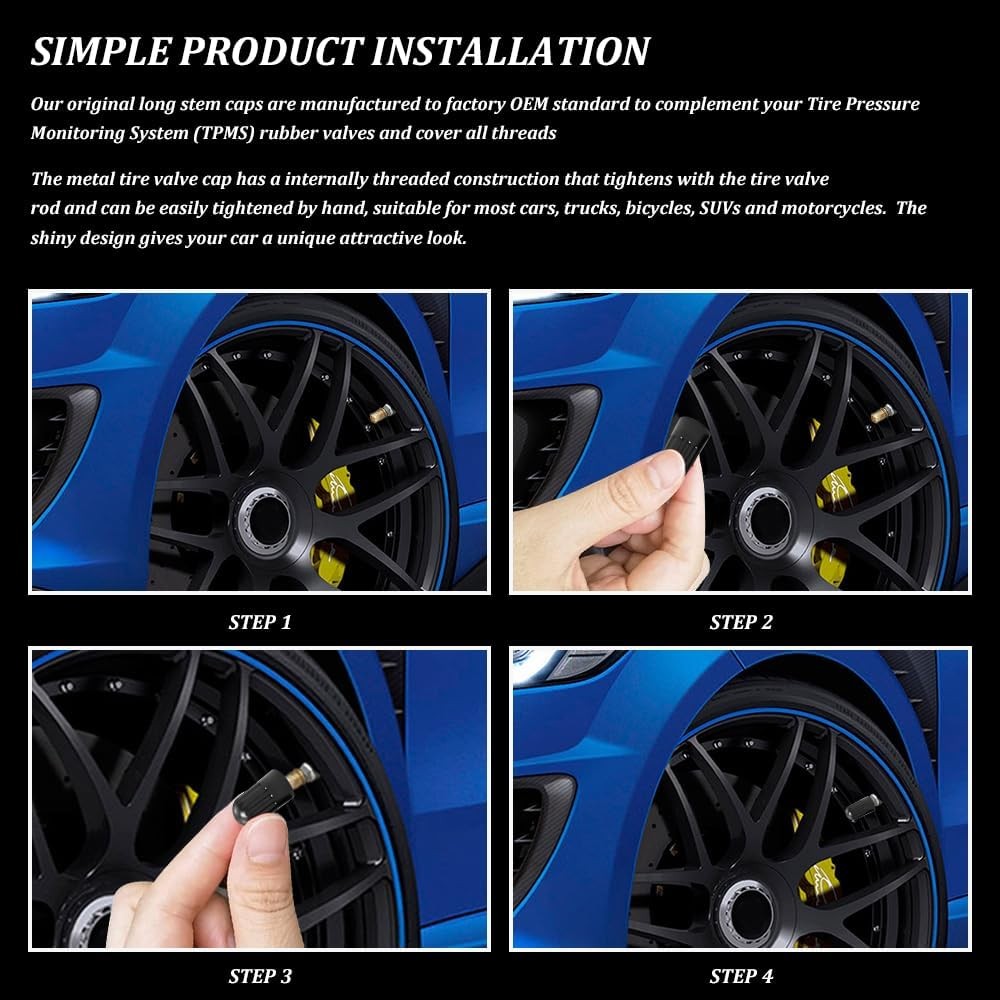 SIMPLE PRODUCT INSTALLATION

Our original long stem caps are manufactured to factory OEM standard to complement your Tire Pressure Monitoring System (TPMS) rubber valves and cover all threads

The metal tire valve cap has a internally threaded construction that tightens with the tire valve rod and can be easily tightened by hand, suitable for most cars, trucks, bicycles, SUVs and motorcycles. The shiny design gives your car a unique attractive look.

STEP 1

STEP 2

STEP 3

STEP 4