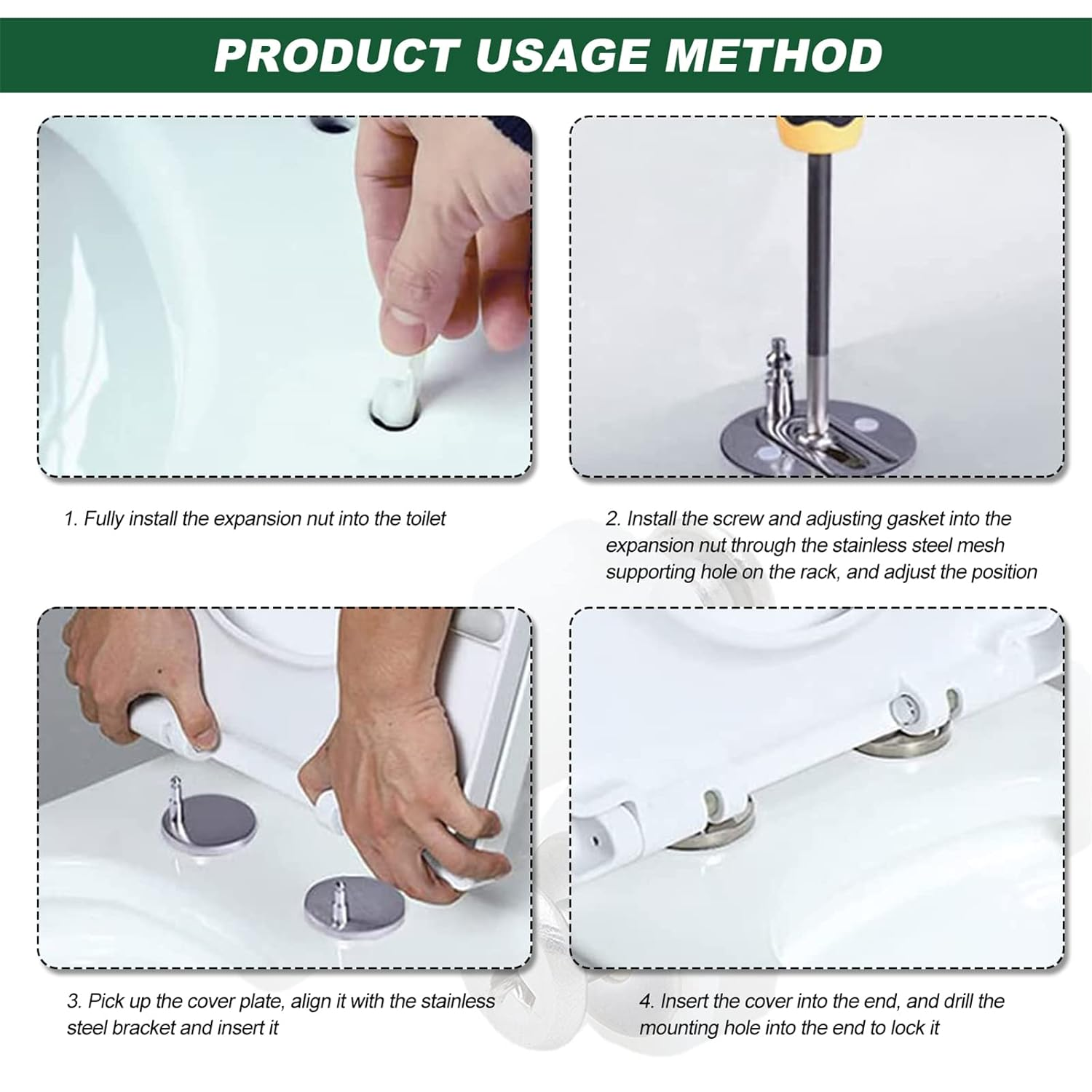 PRODUCT USAGE METHOD

1. Fully install the expansion nut into the toilet

2. Install the screw and adjusting gasket into the expansion nut through the stainless steel mesh supporting hole on the rack, and adjust the position

3. Pick up the cover plate, align it with the stainless steel bracket and insert it

4. Insert the cover into the end, and drill the mounting hole into the end to lock it