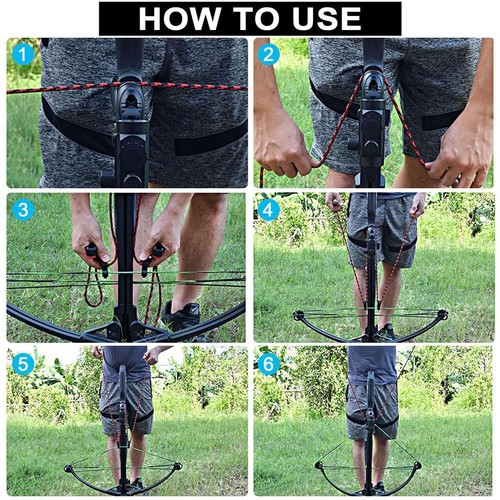 HOW TO USE

1

2

3

4

5

6