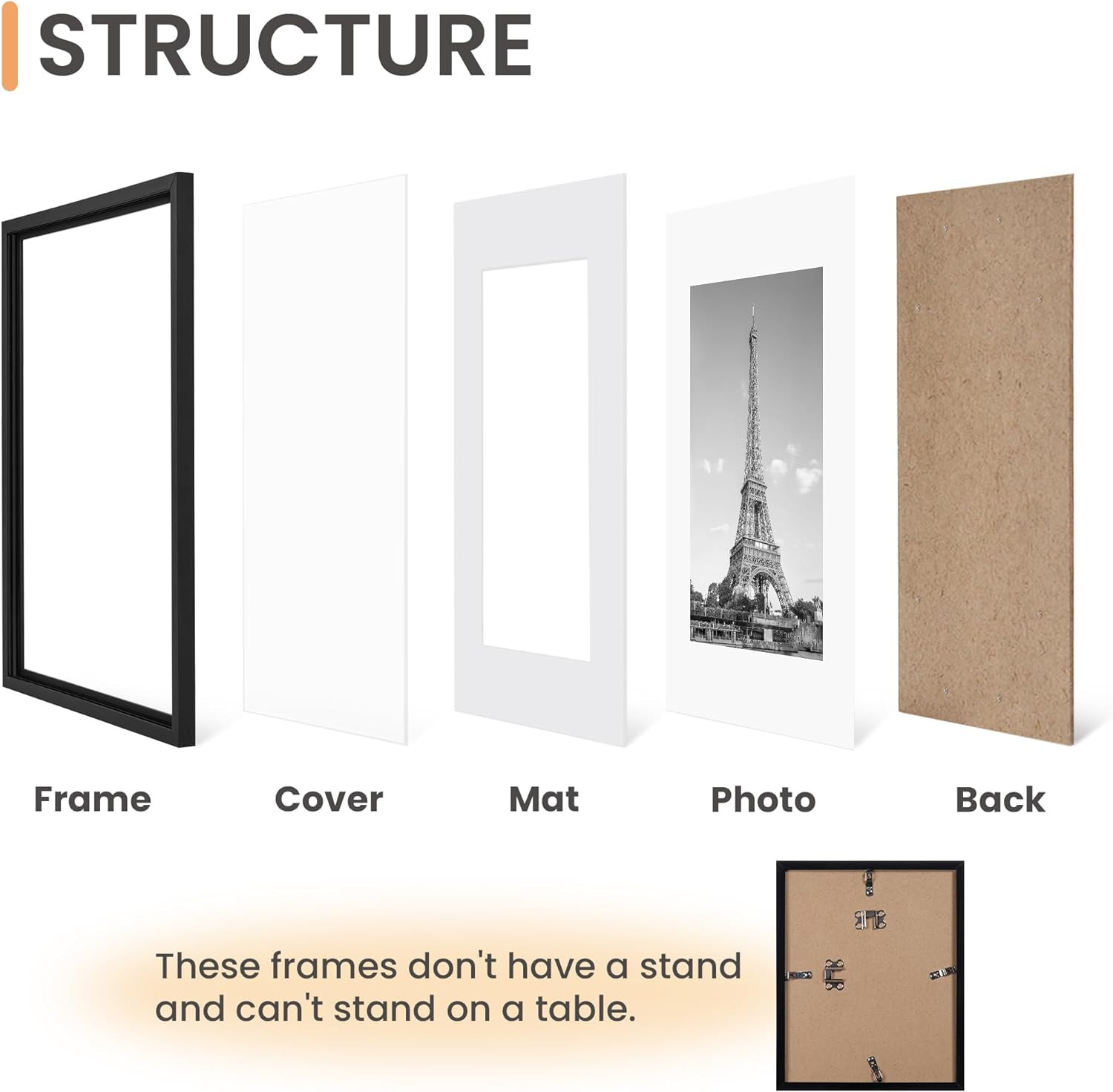 STRUCTURE

Frame

Cover

Mat

Photo

Back

These frames don't have a stand and can't stand on a table.