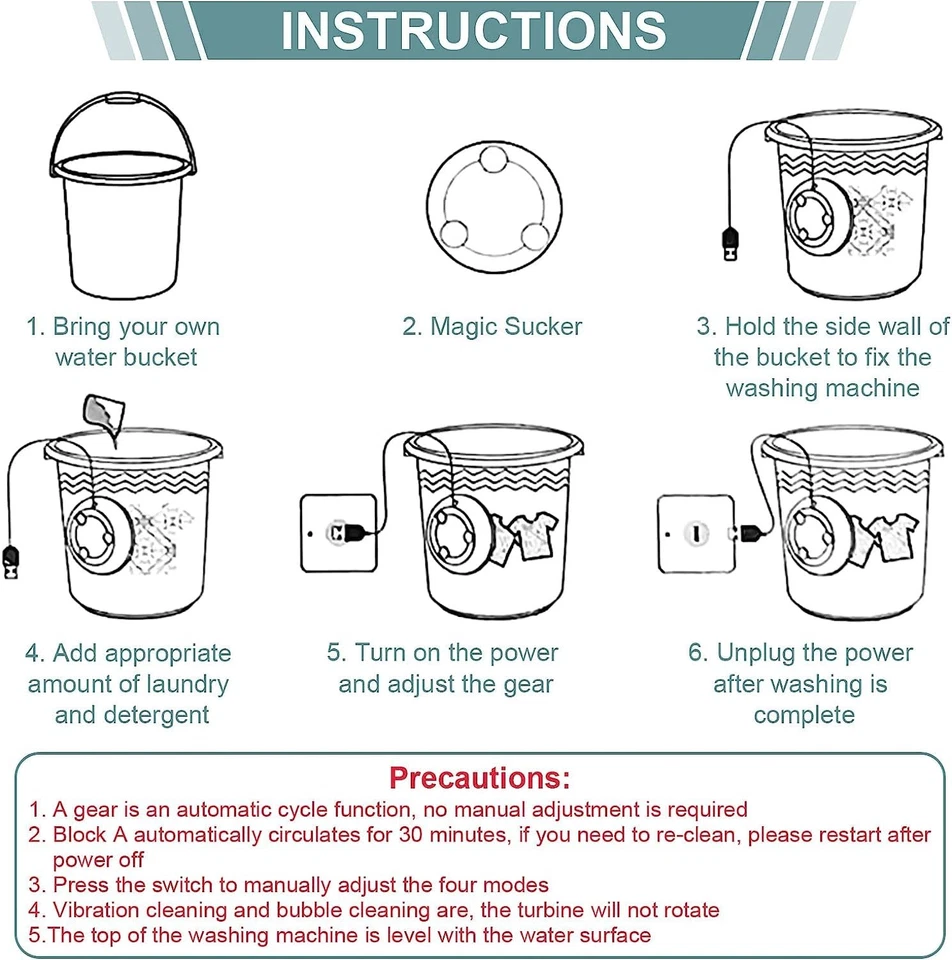 INSTRUCTIONS

1. Bring your own water bucket

2. Magic Sucker

3. Hold the side wall of the bucket to fix the washing machine

4. Add appropriate amount of laundry and detergent

5. Turn on the power and adjust the gear

6. Unplug the power after washing is complete

Precautions:

1. A gear is an automatic cycle function, no manual adjustment is required
2. Block A automatically circulates for 30 minutes, if you need to re-clean, please restart after power off
3. Press the switch to manually adjust the four modes
4. Vibration cleaning and bubble cleaning are, the turbine will not rotate
5.The top of the washing machine is level with the water surface