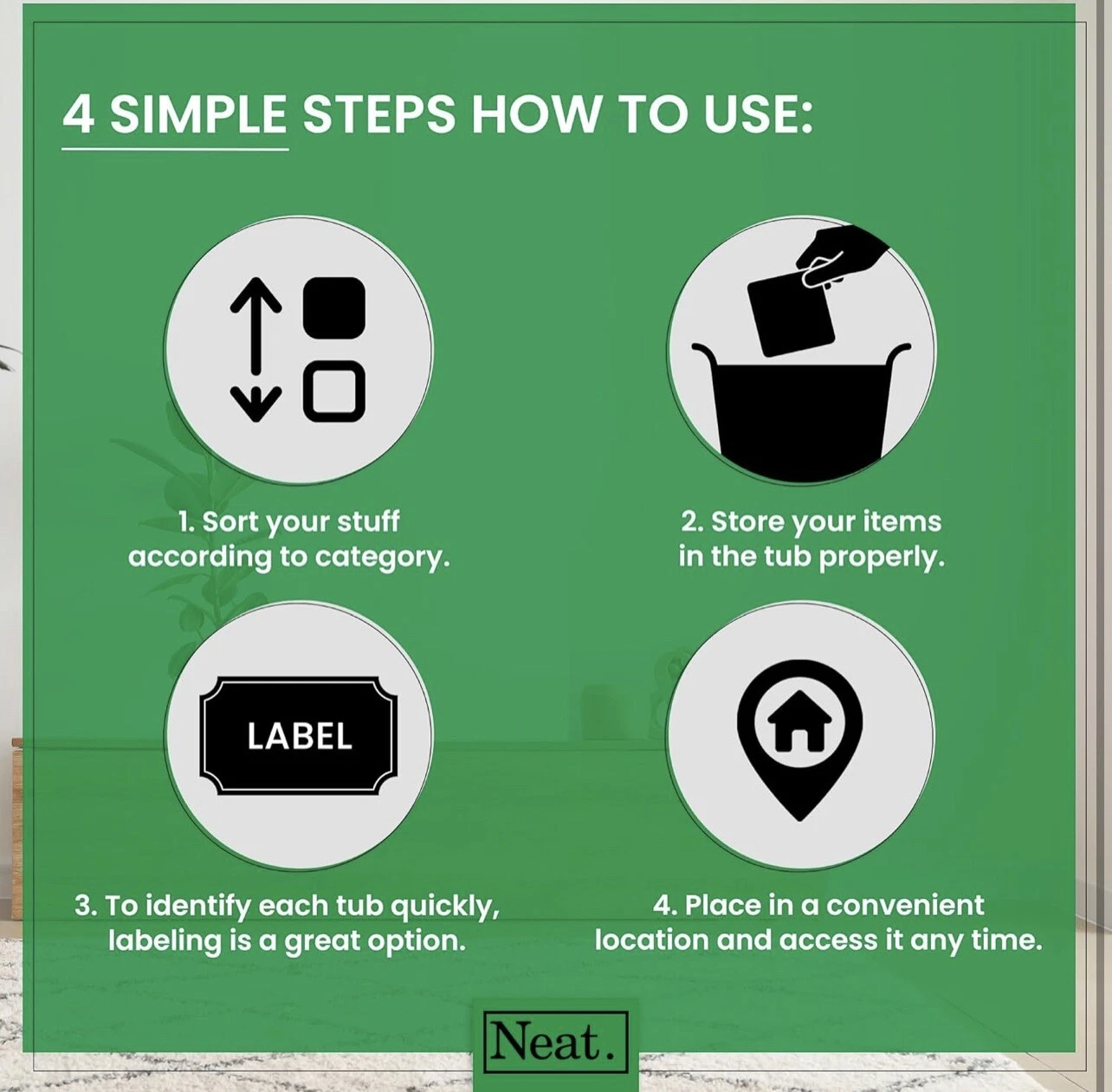 4 SIMPLE STEPS HOW TO USE:

1. Sort your stuff according to category.

2. Store your items in the tub properly.

LABEL

3. To identify each tub quickly, labeling is a great option.

4. Place in a convenient location and access it any time.

Neat.