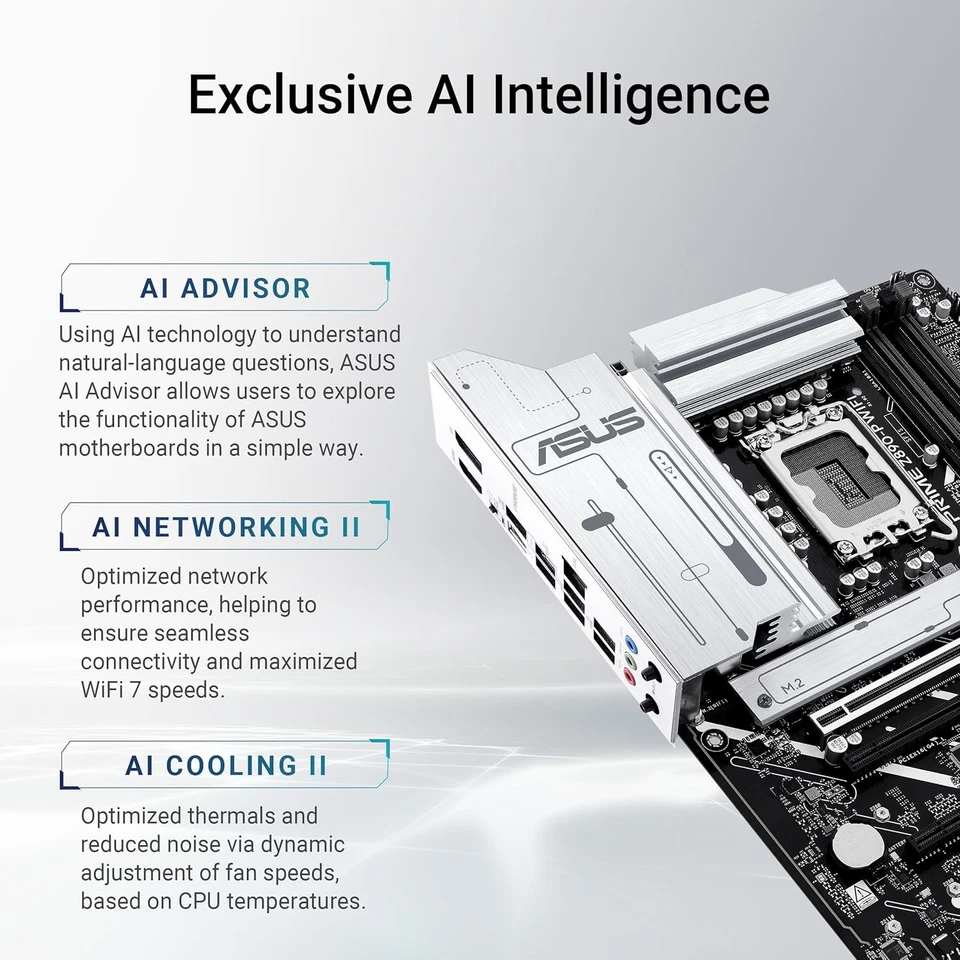 Exclusive AI Intelligence

AI ADVISOR

Using AI technology to understand natural-language questions, ASUS AI Advisor allows users to explore the functionality of ASUS motherboards in a simple way.

AI NETWORKING II

Optimized network performance, helping to ensure seamless connectivity and maximized WiFi 7 speeds.

AI COOLING II

Optimized thermals and reduced noise via dynamic adjustment of fan speeds, based on CPU temperatures.

ASUS

PRIME Z890-P WIFI

M.2