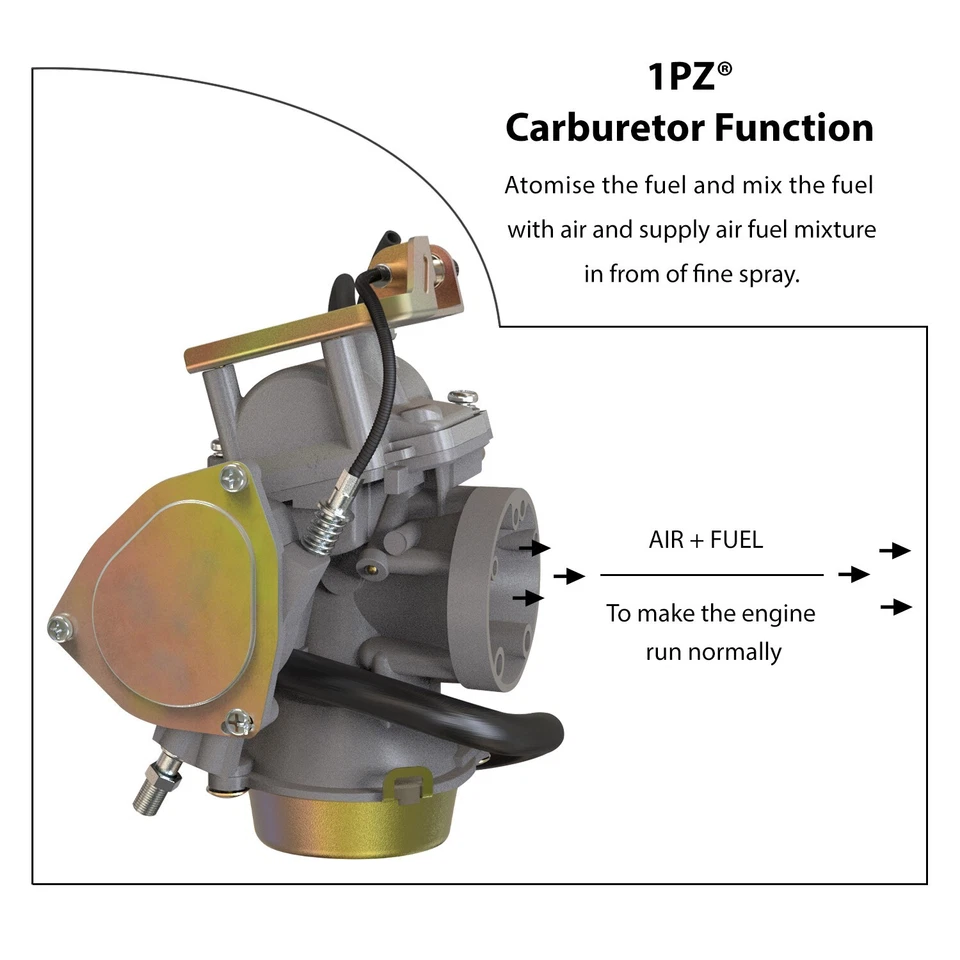 1PZ®
Carburetor Function

Atomise the fuel and mix the fuel with air and supply air fuel mixture in from of fine spray.

AIR + FUEL

To make the engine run normally