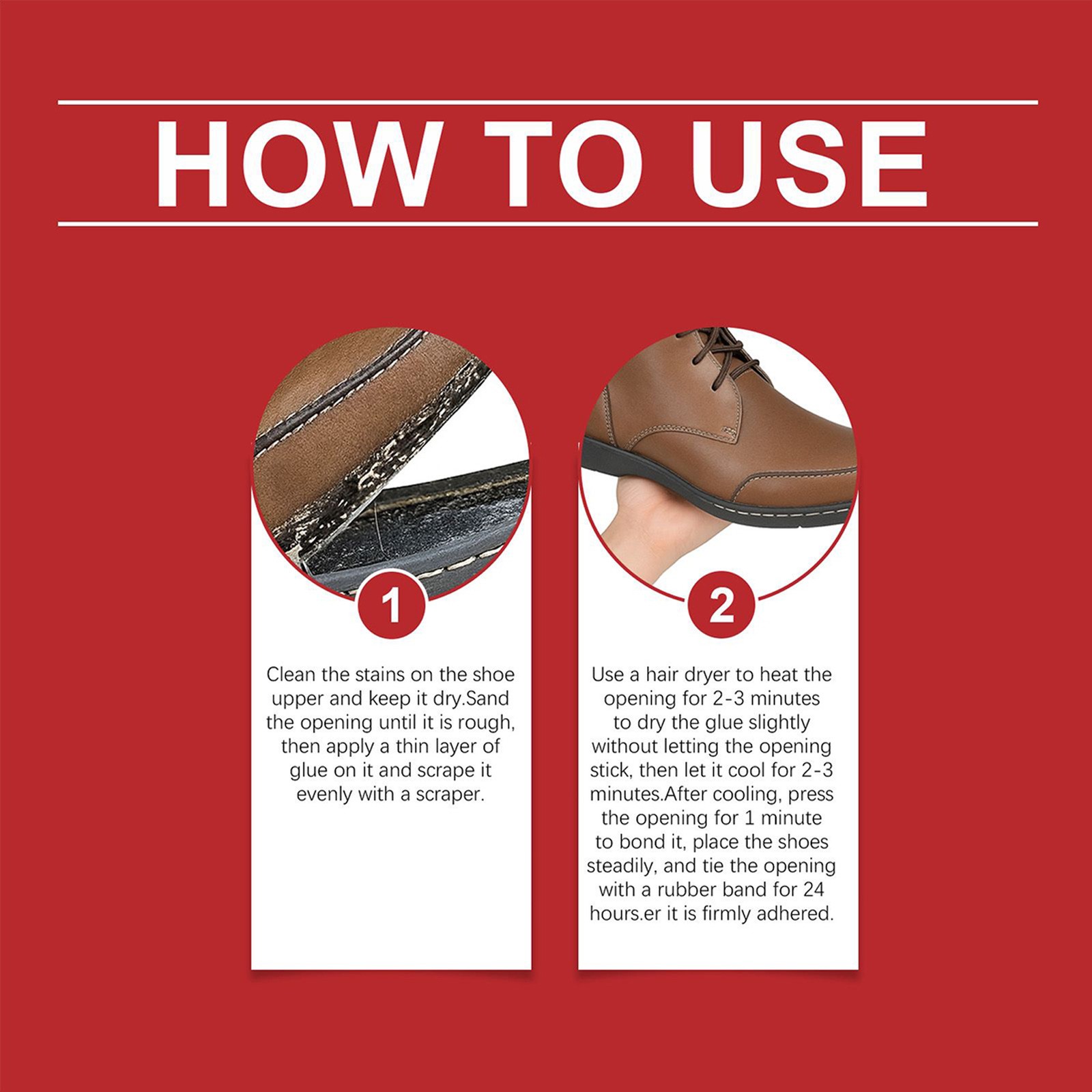 HOW TO USE

1

Clean the stains on the shoe upper and keep it dry.Sand the opening until it is rough, then apply a thin layer of glue on it and scrape it evenly with a scraper.

2

Use a hair dryer to heat the opening for 2-3 minutes to dry the glue slightly without letting the opening stick, then let it cool for 2-3 minutes.After cooling, press the opening for 1 minute to bond it, place the shoes steadily, and tie the opening with a rubber band for 24 hours.er it is firmly adhered.