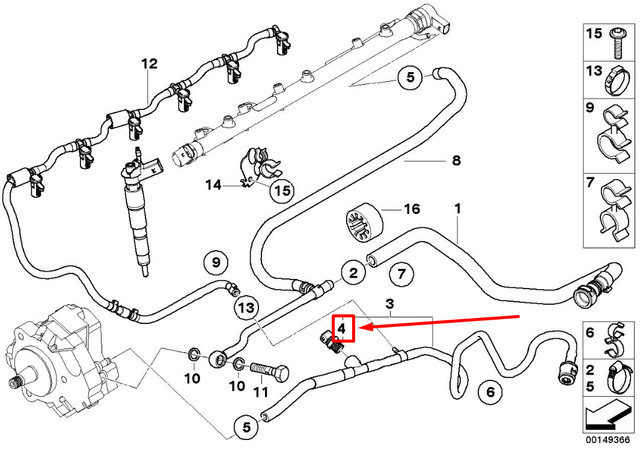 12
5
8
14
15
16
1
9
2
7
13
3
4
10
10
11
6
5
15
13
9
7
6
2
5
00149366