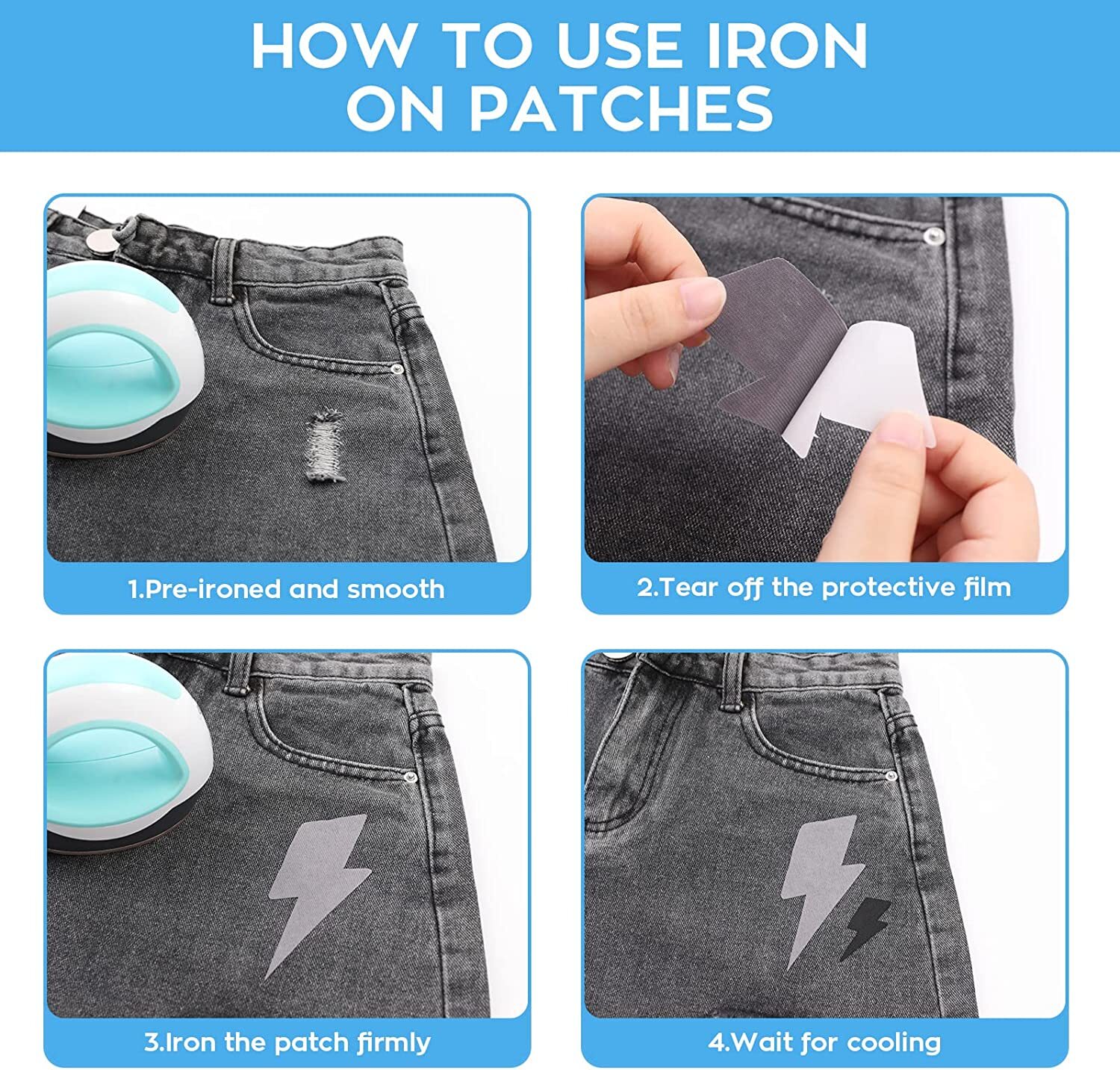 HOW TO USE IRON ON PATCHES

1.Pre-ironed and smooth

2.Tear off the protective film

3.Iron the patch firmly

4.Wait for cooling