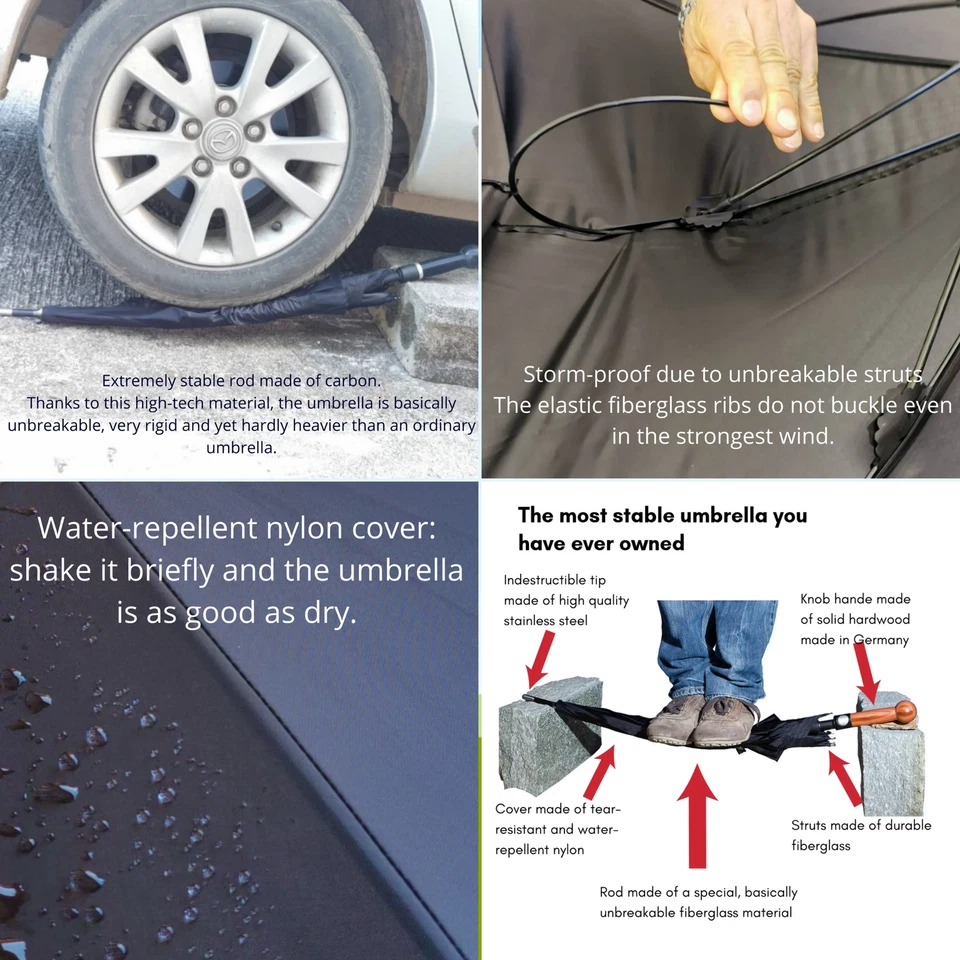 Extremely stable rod made of carbon.
Thanks to this high-tech material, the umbrella is basically unbreakable, very rigid and yet hardly heavier than an ordinary umbrella.

Storm-proof due to unbreakable struts
The elastic fiberglass ribs do not buckle even in the strongest wind.

Water-repellent nylon cover: shake it briefly and the umbrella is as good as dry.

The most stable umbrella you have ever owned

Indestructible tip made of high quality stainless steel

Knob hande made of solid hardwood made in Germany

Cover made of tear-resistant and water-repellent nylon

Struts made of durable fiberglass

Rod made of a special, basically unbreakable fiberglass material