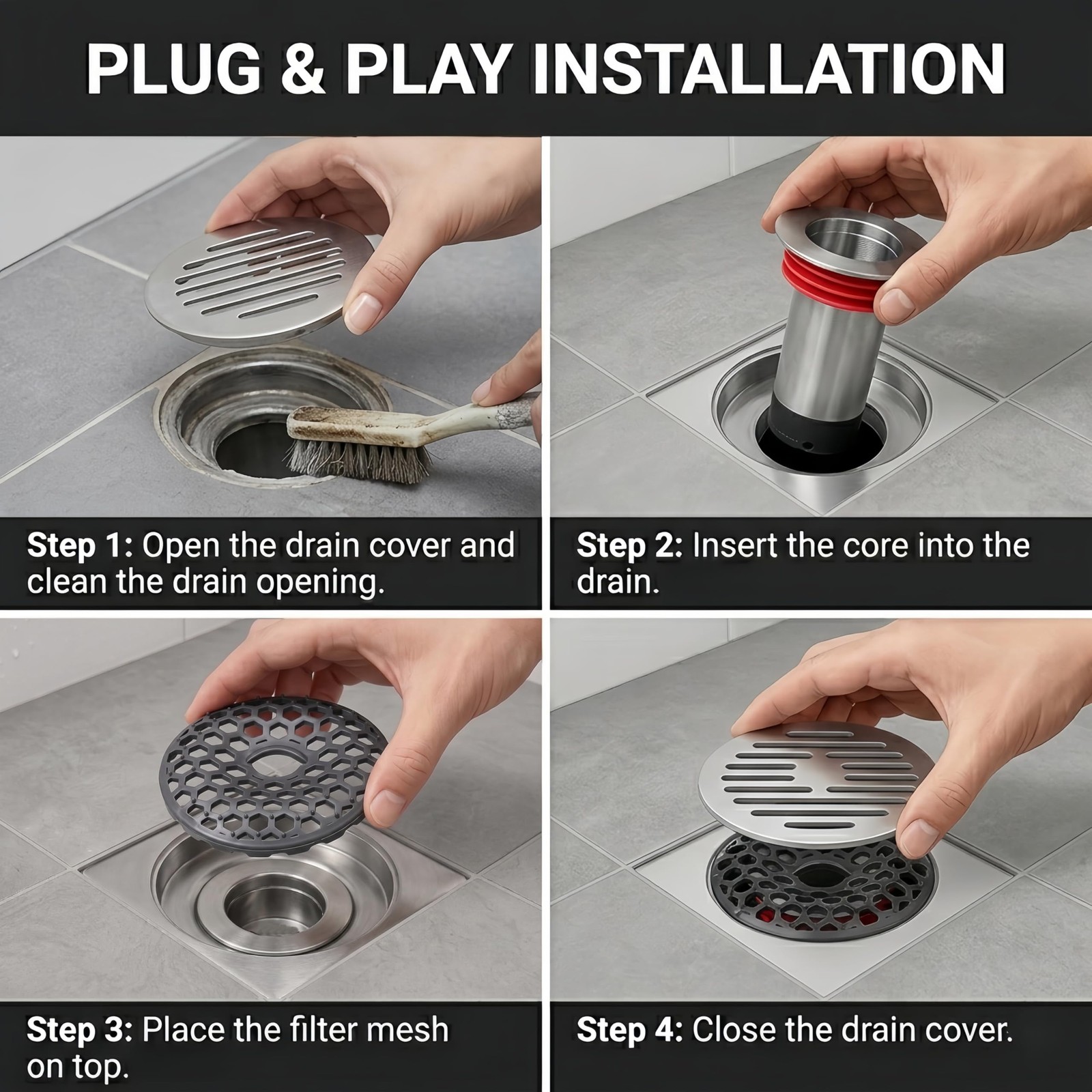 PLUG & PLAY INSTALLATION

Step 1: Open the drain cover and clean the drain opening.

Step 2: Insert the core into the drain.

Step 3: Place the filter mesh on top.

Step 4: Close the drain cover.