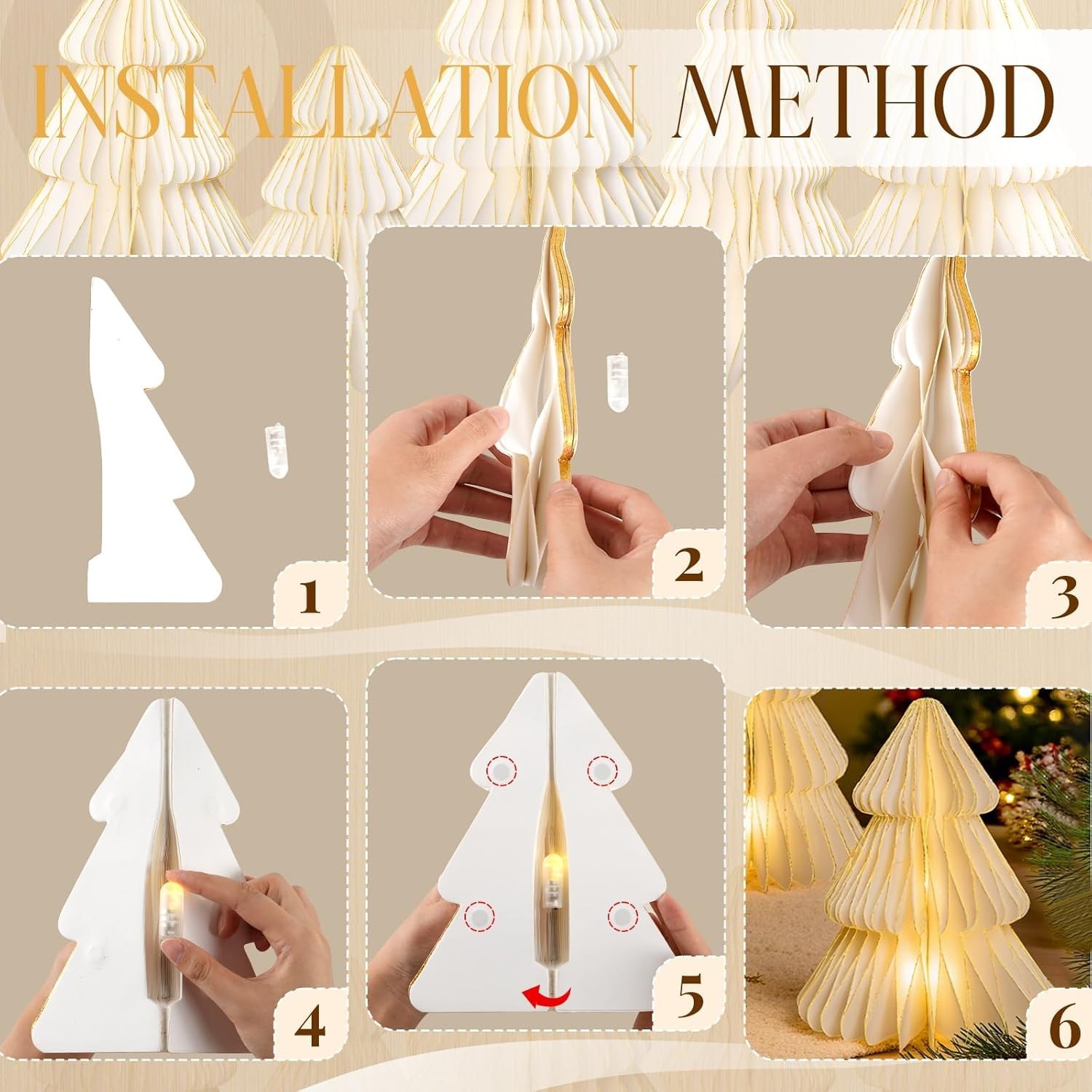 INSTALLATION METHOD

1

2

3

4

5

6