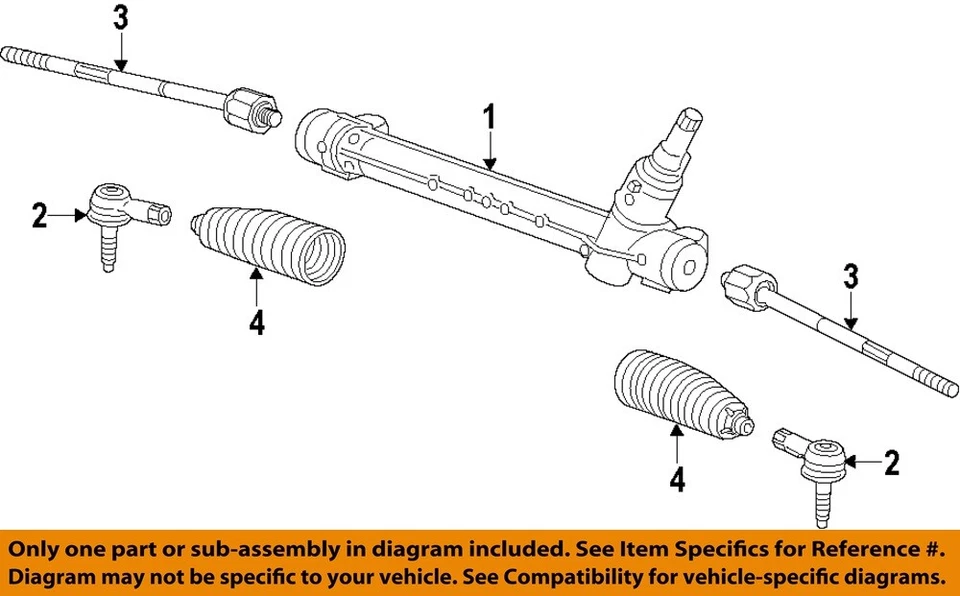 3

1

2

4

3

4

2

Only one part or sub-assembly in diagram included. See Item Specifics for Reference #. Diagram may not be specific to your vehicle. See Compatibility for vehicle-specific diagrams.