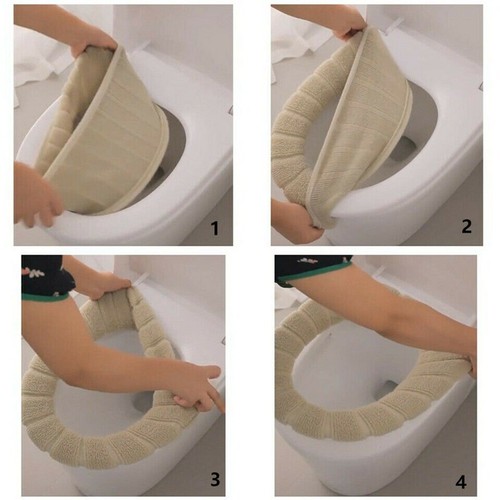 1

2

3

4