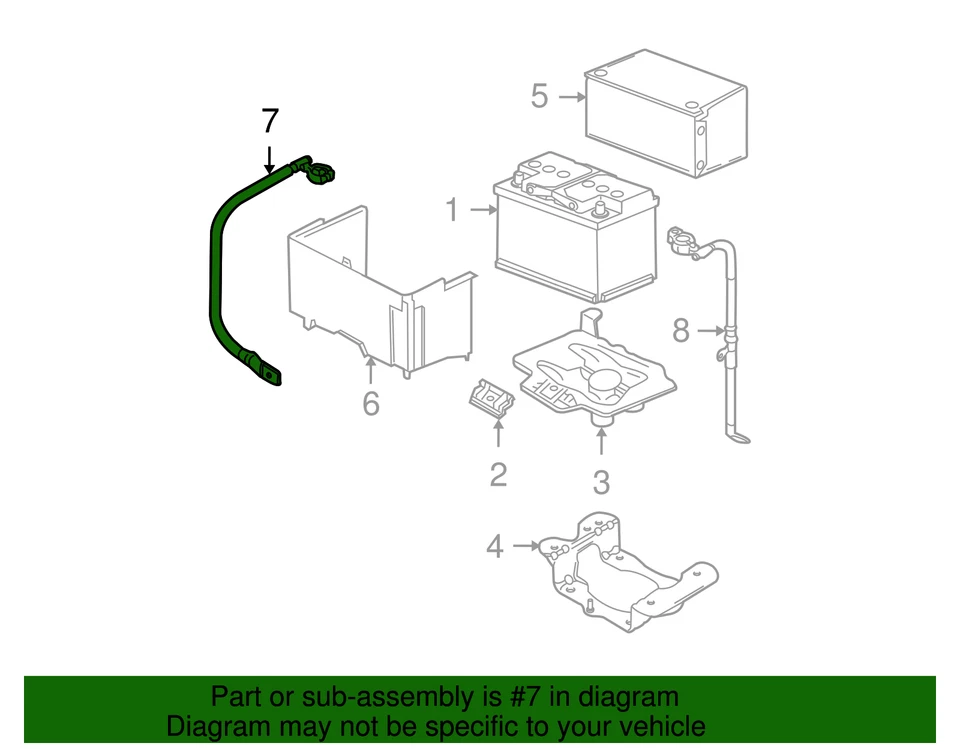 7

5

1

8

6

2

3

4

Part or sub-assembly is #7 in diagram
Diagram may not be specific to your vehicle