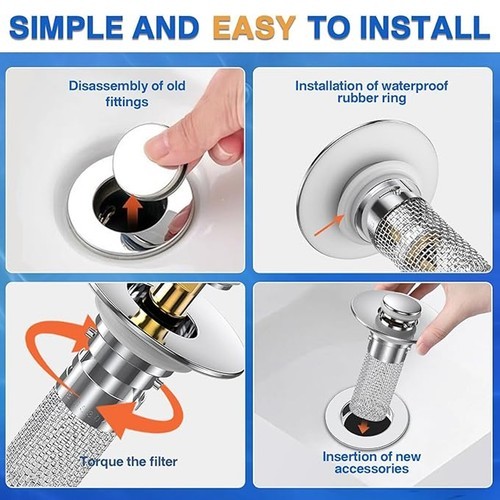 SIMPLE AND EASY TO INSTALL

Disassembly of old fittings

Installation of waterproof rubber ring

Torque the filter

Insertion of new accessories