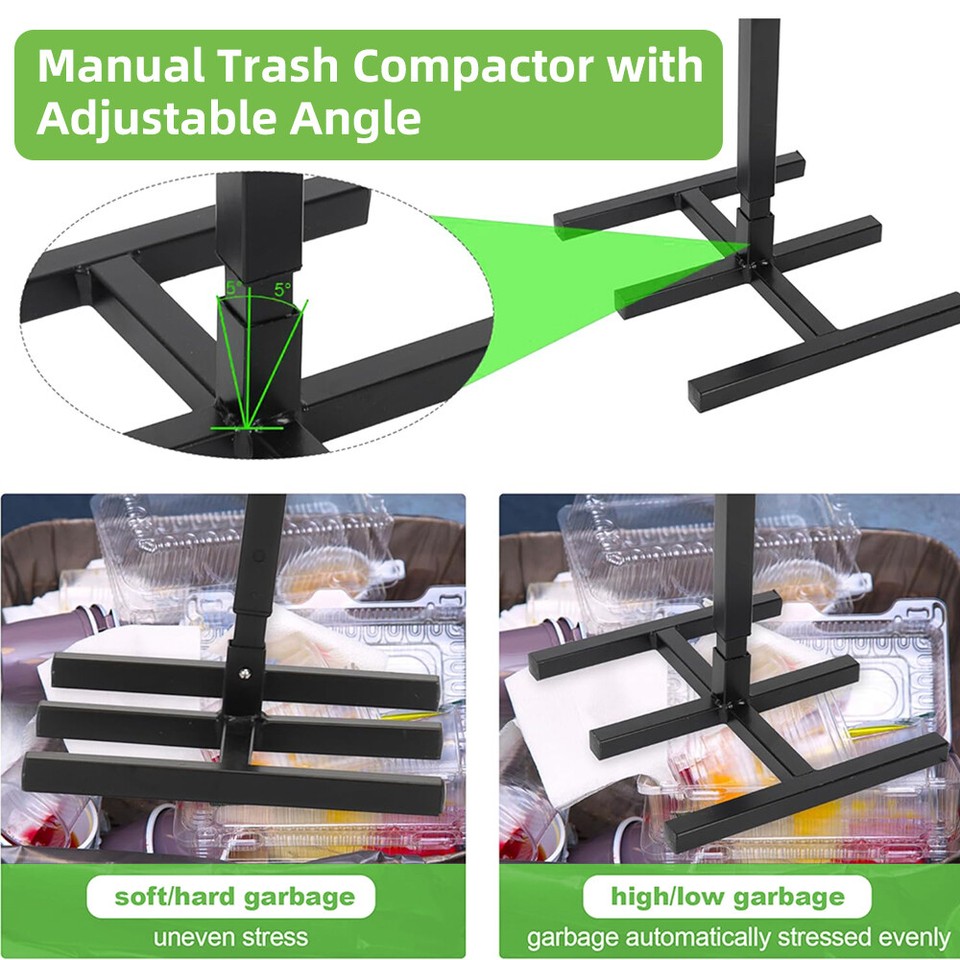 Manual Trash Compactor with Adjustable Angle

5° 5°

soft/hard garbage
uneven stress

high/low garbage
garbage automatically stressed evenly