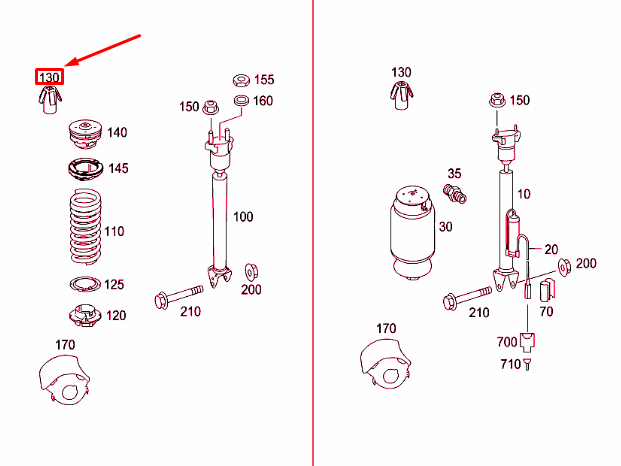 130
155
150
160
140
145
100
110
125
200
120
210
170

130
150
35
10
30
20
200
210
70
170
700
710