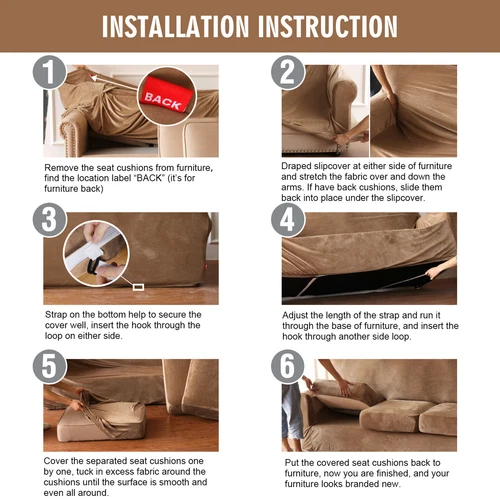 INSTALLATION INSTRUCTION

1

BACK

Remove the seat cushions from furniture, find the location label "BACK" (it's for furniture back)

2

Draped slipcover at either side of furniture and stretch the fabric over and down the arms. If have back cushions, slide them back into place under the slipcover.

3

Strap on the bottom help to secure the cover well, insert the hook through the loop on either side.

4

Adjust the length of the strap and run it through the base of furniture, and insert the hook through another side loop.

5

Cover the separated seat cushions one by one, tuck in excess fabric around the cushions until the surface is smooth and even all around.

6

Put the covered seat cushions back to furniture, now you are finished, and your furniture looks branded new.