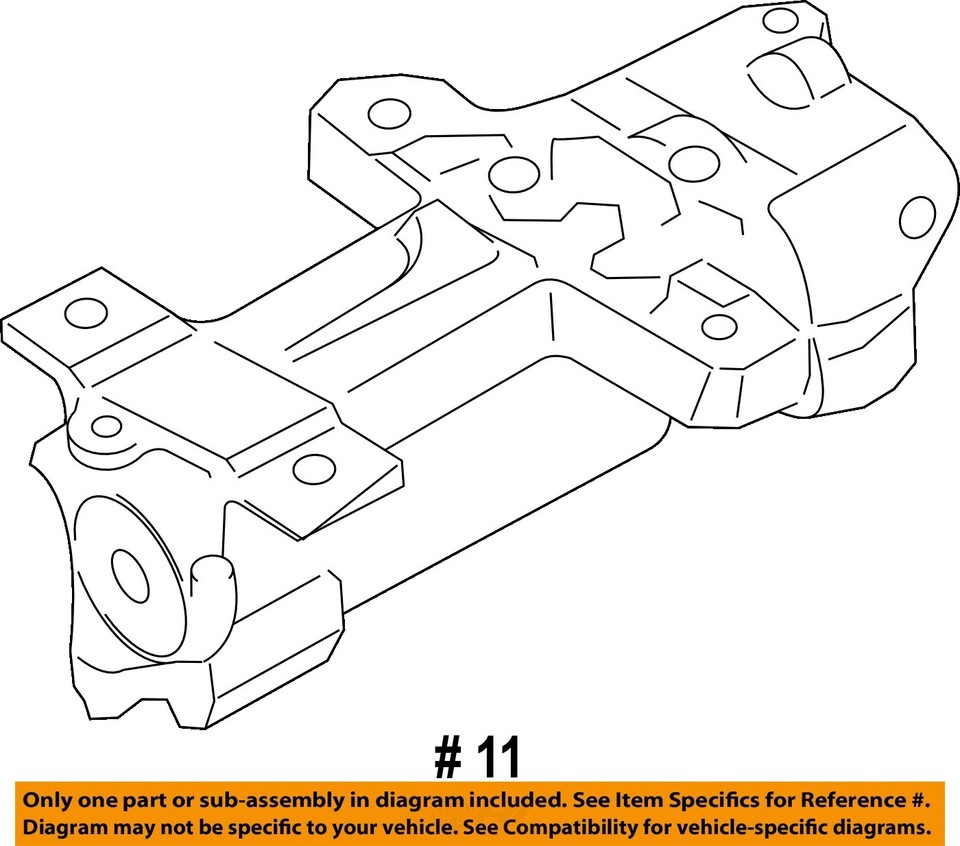 # 11

Only one part or sub-assembly in diagram included. See Item Specifics for Reference #. Diagram may not be specific to your vehicle. See Compatibility for vehicle-specific diagrams.