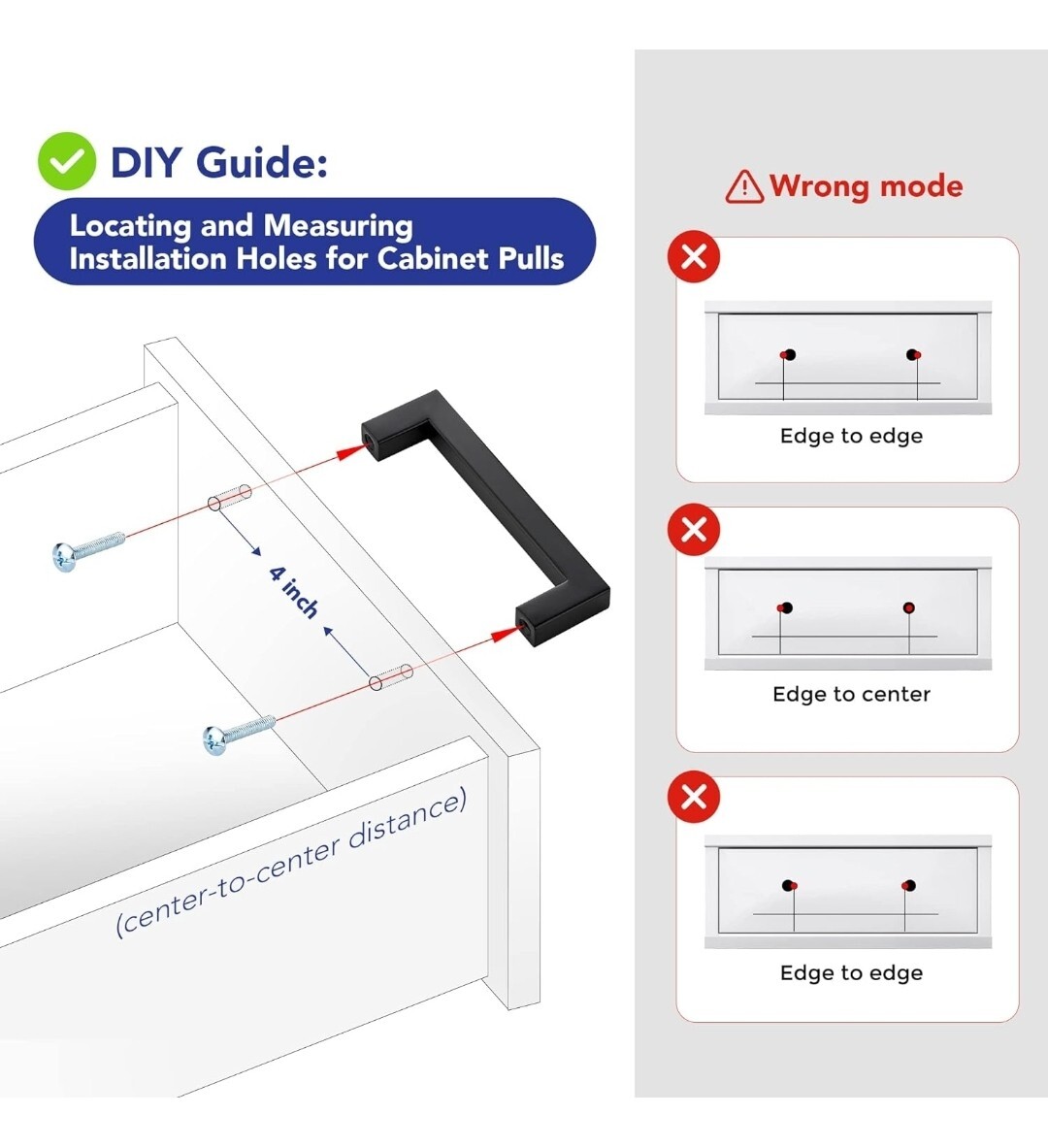 DIY Guide:

Locating and Measuring Installation Holes for Cabinet Pulls

4 inch

(center-to-center distance)

Wrong mode

Edge to edge

Edge to center

Edge to edge