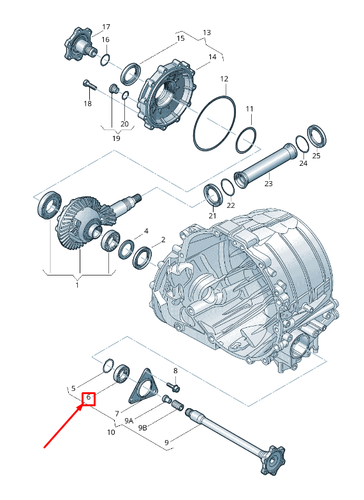 17
16
15
13
14
12
11
18
20
19
25
24
23
22
21
4
2
1
8
5
6
7
9A
9B
10
9