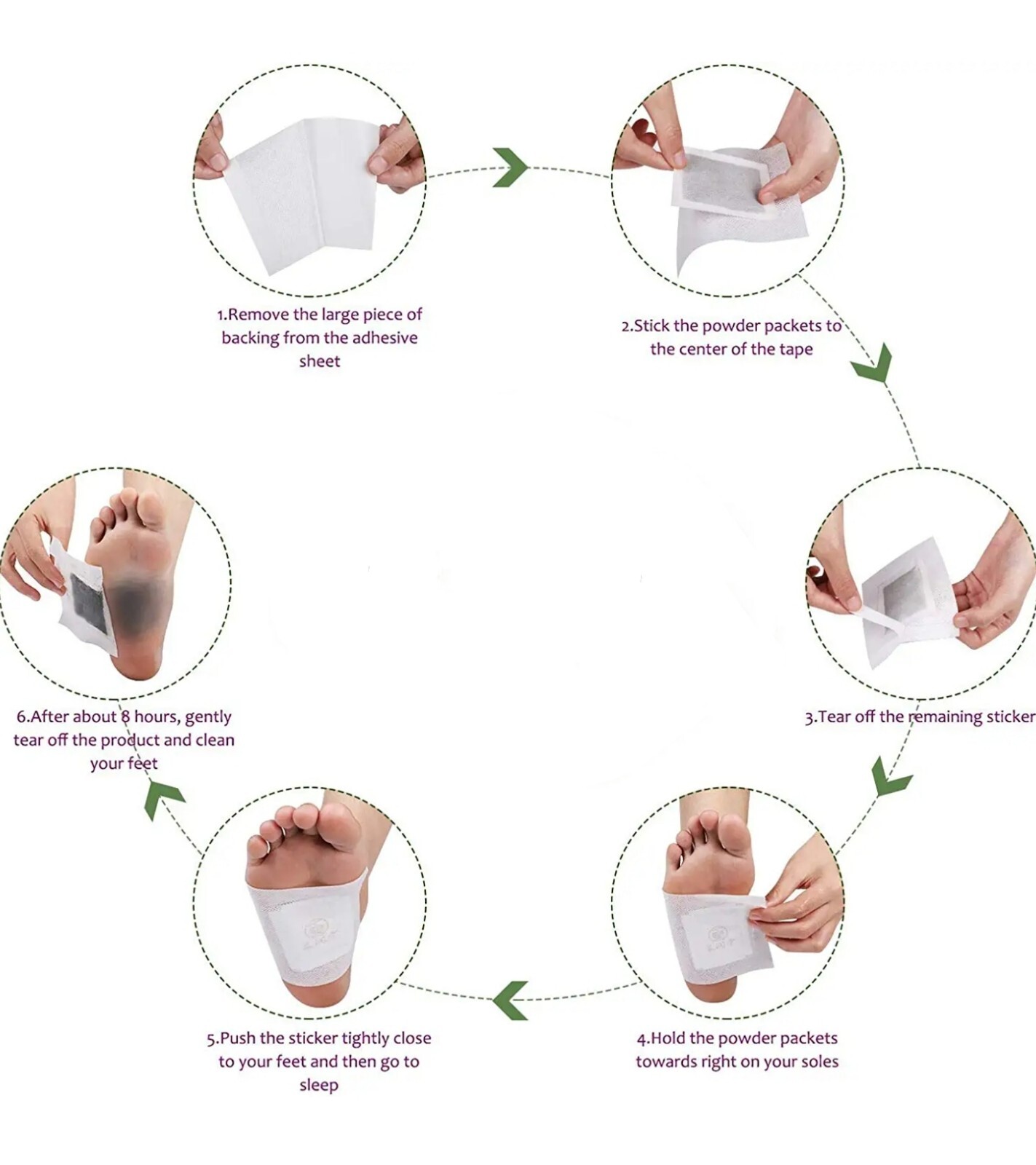 1.Remove the large piece of backing from the adhesive sheet

2.Stick the powder packets to the center of the tape

3.Tear off the remaining sticker

4.Hold the powder packets towards right on your soles

5.Push the sticker tightly close to your feet and then go to sleep

6.After about 8 hours, gently tear off the product and clean your feet