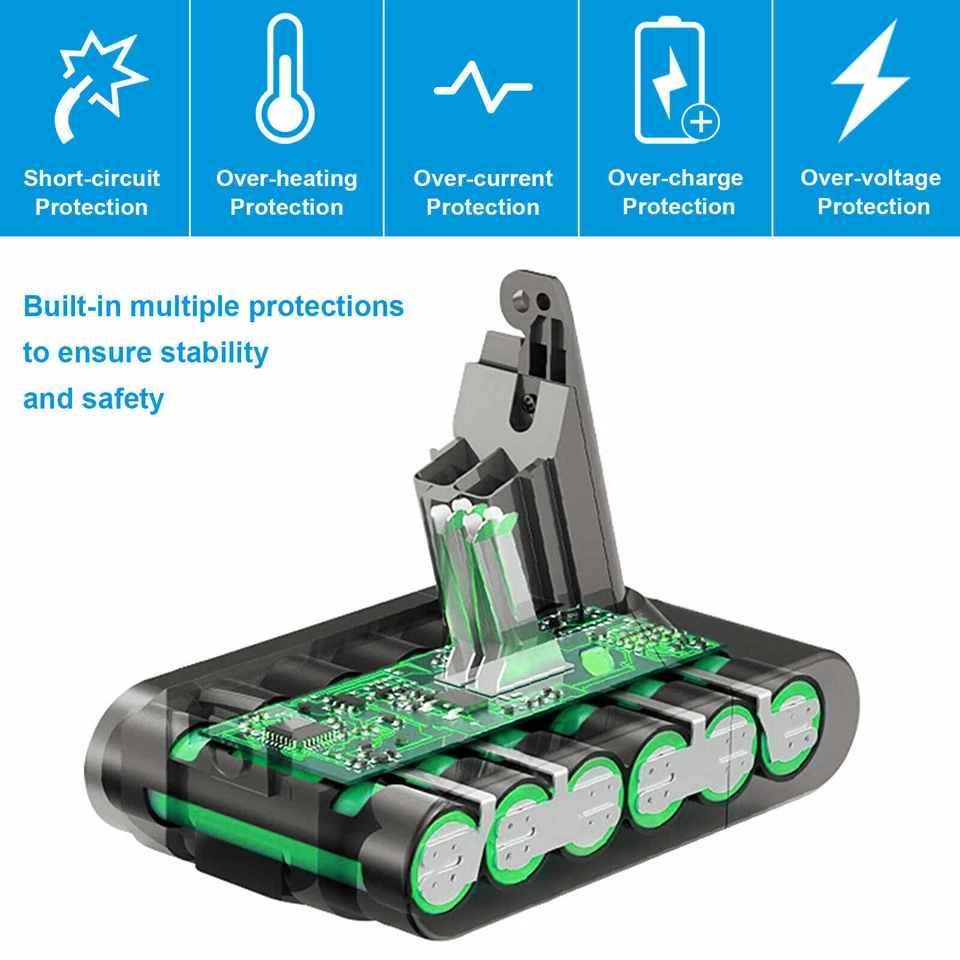 Short-circuit Protection

Over-heating Protection

Over-current Protection

Over-charge Protection

Over-voltage Protection

Built-in multiple protections to ensure stability and safety