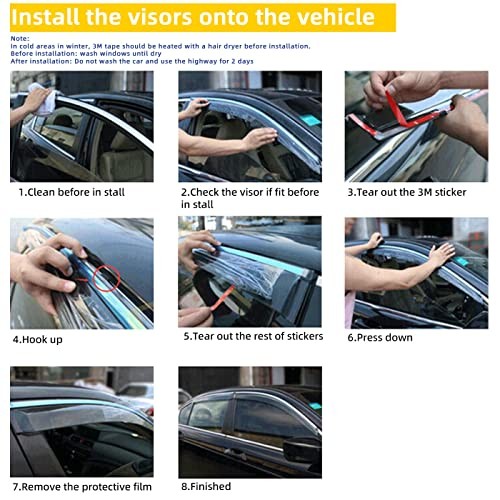 Install the visors onto the vehicle

Note:
In cold areas in winter, 3M tape should be heated with a hair dryer before installation.
Before installation: wash windows until dry
After installation: Do not wash the car and use the highway for 2 days

1.Clean before in stall

2.Check the visor if fit before in stall

3.Tear out the 3M sticker

4.Hook up

5.Tear out the rest of stickers

6.Press down

7.Remove the protective film

8.Finished