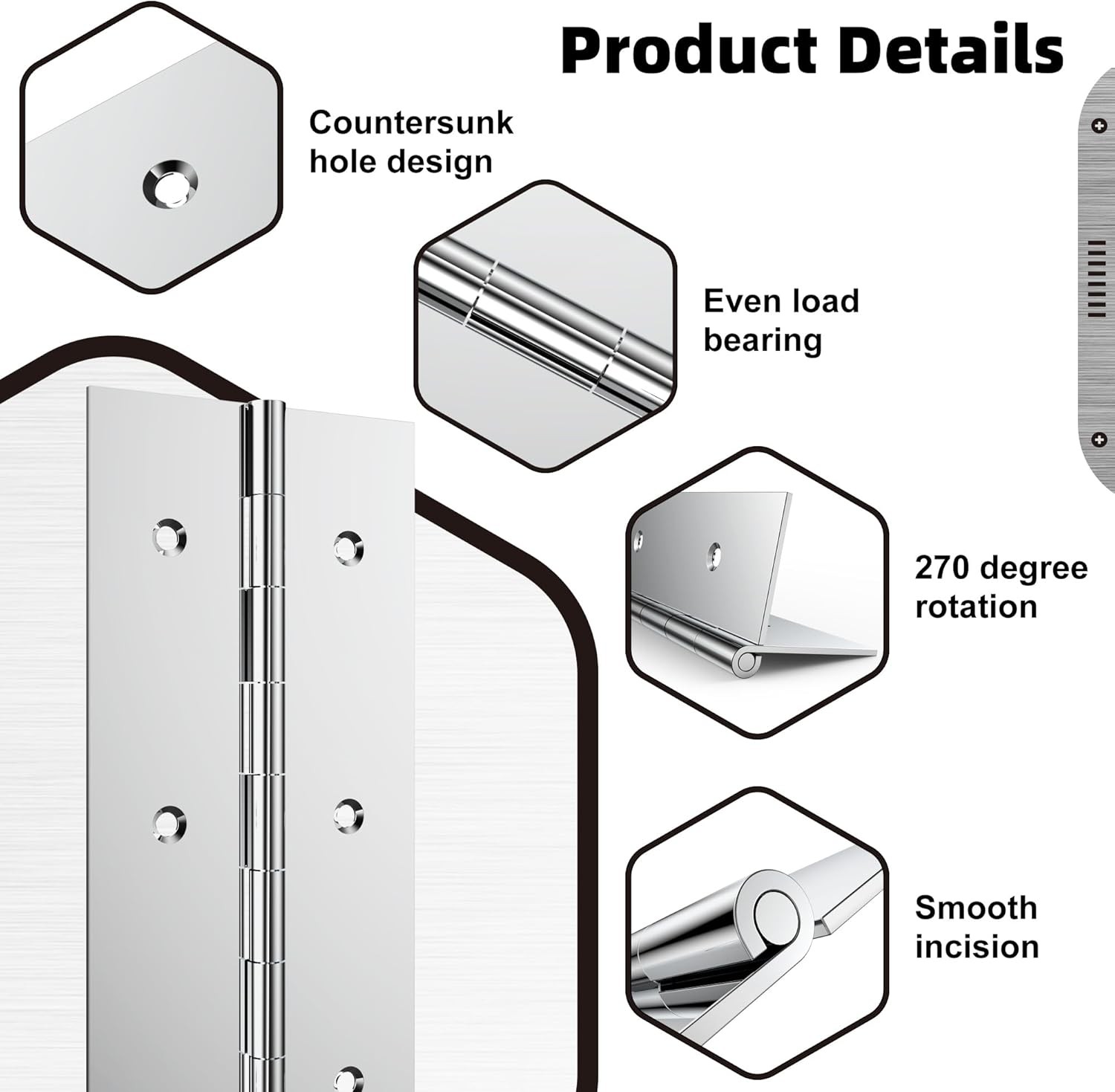 Product Details

Countersunk hole design

Even load bearing

270 degree rotation

Smooth incision