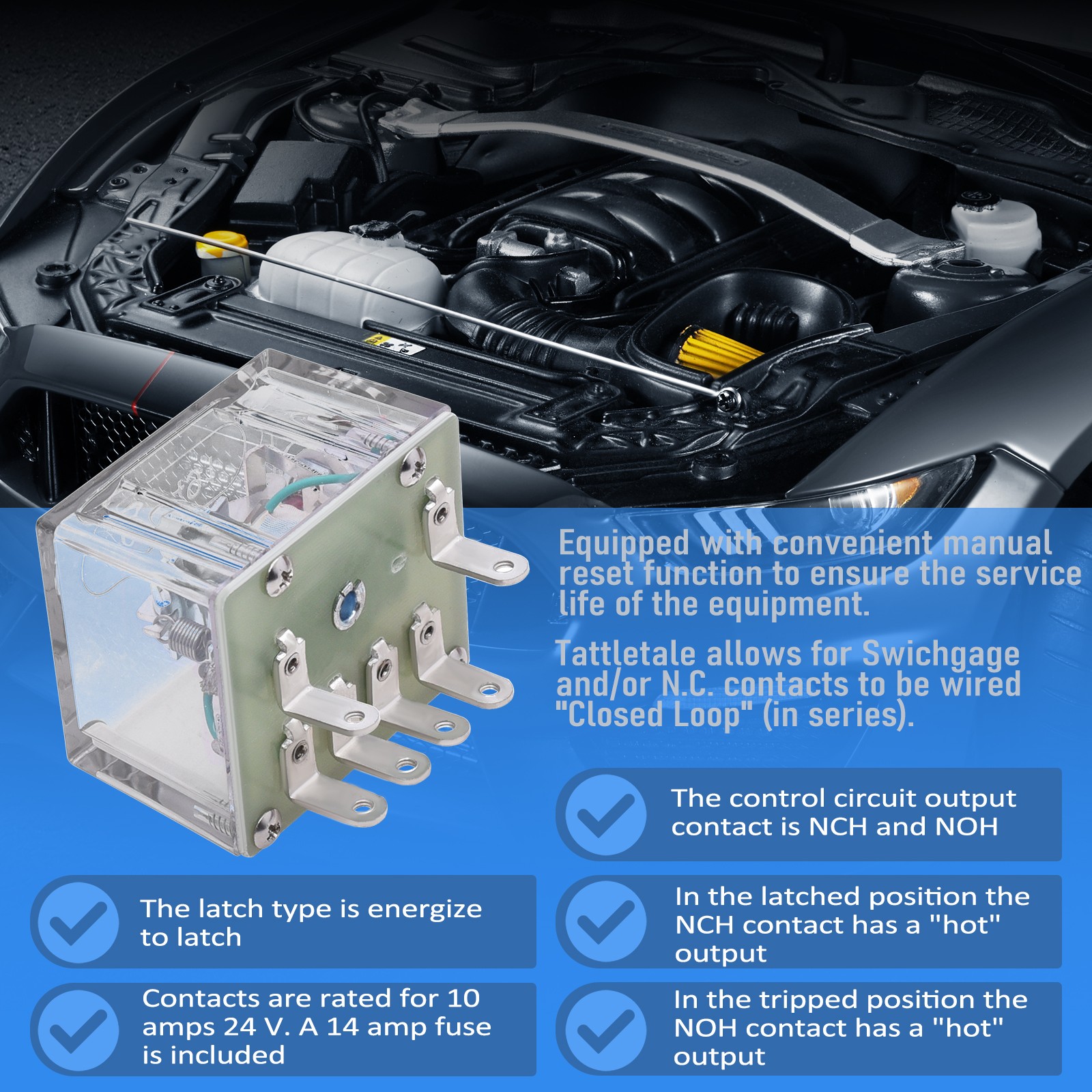 Equipped with convenient manual reset function to ensure the service life of the equipment.

Tattletale allows for Swichgage and/or N.C. contacts to be wired "Closed Loop" (in series).

The control circuit output contact is NCH and NOH

The latch type is energize to latch

In the latched position the NCH contact has a "hot" output

Contacts are rated for 10 amps 24 V. A 14 amp fuse is included

In the tripped position the NOH contact has a "hot" output