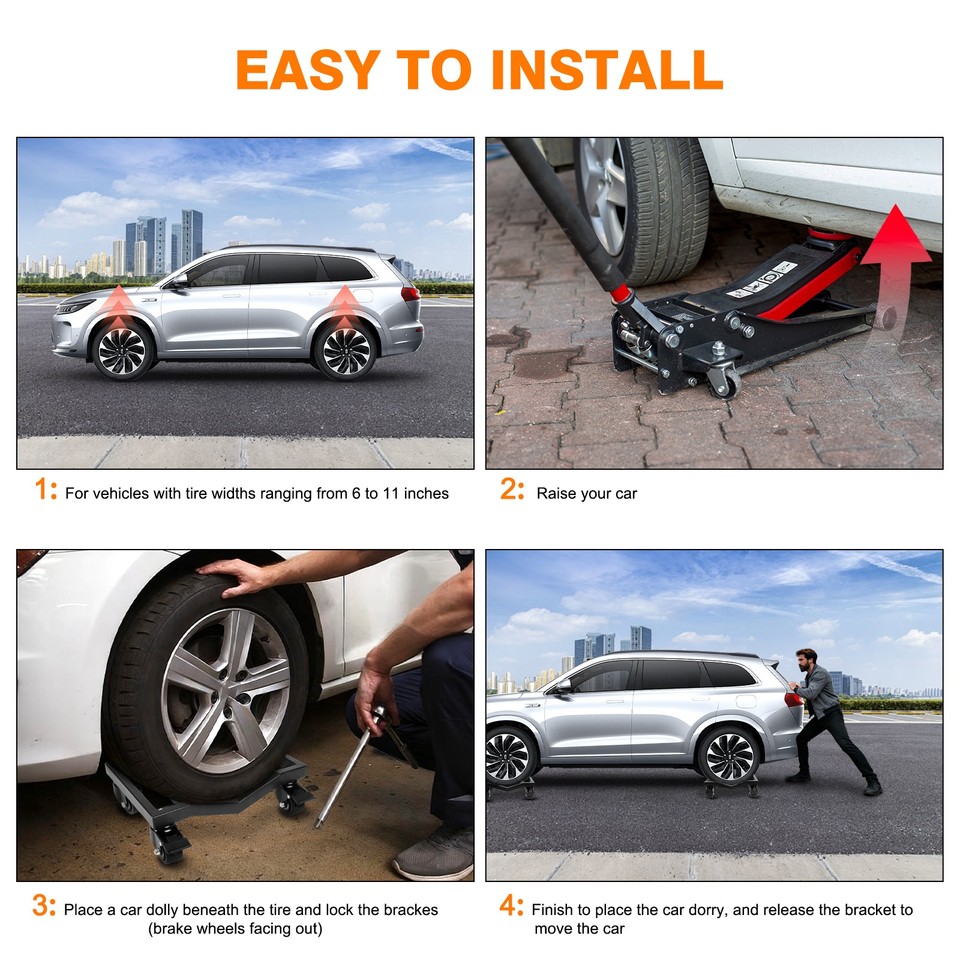 EASY TO INSTALL

1: For vehicles with tire widths ranging from 6 to 11 inches

2: Raise your car

3: Place a car dolly beneath the tire and lock the brackes (brake wheels facing out)

4: Finish to place the car dorry, and release the bracket to move the car